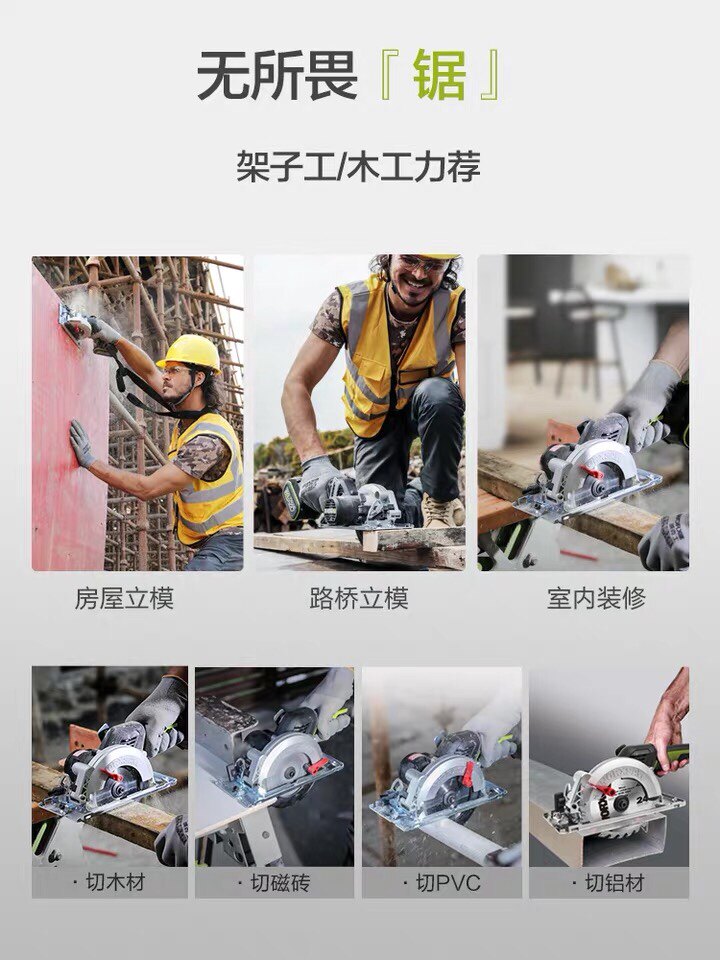 无所畏『锯』

架子工/木工力荐

房屋立模

路桥立模

室内装修

· 切木材

· 切磁砖

· 切PVC

· 切铝材