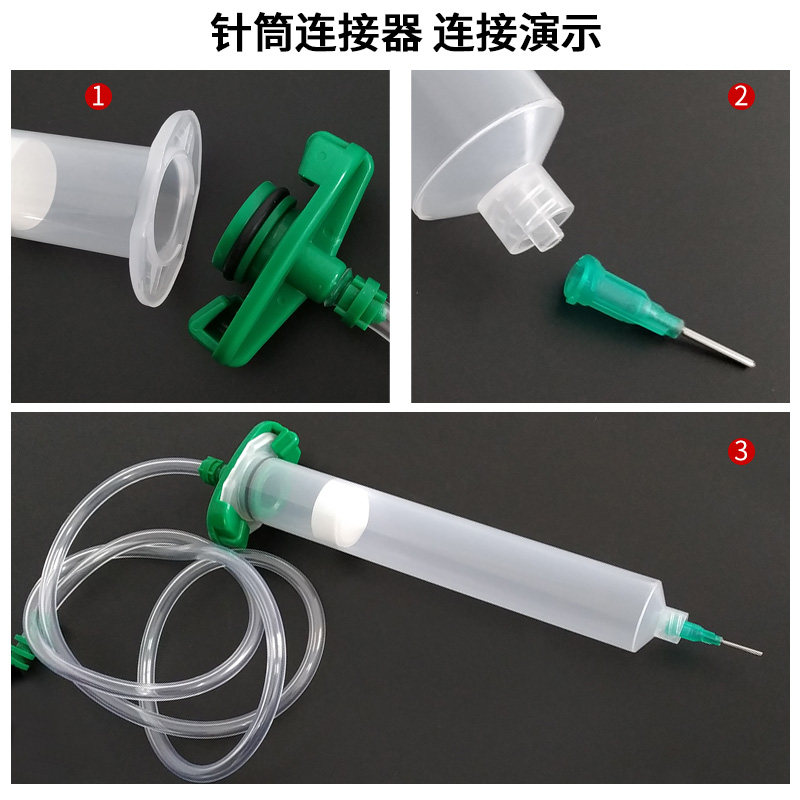 针筒连接器 连接演示

1

2

3