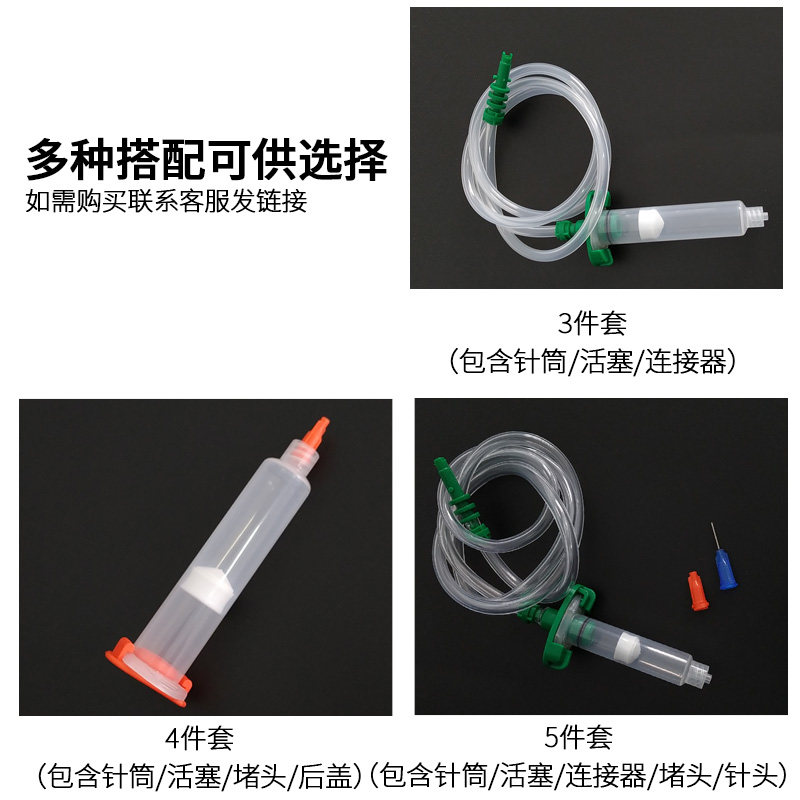 多种搭配可供选择
如需购买联系客服发链接

3件套
（包含针筒/活塞/连接器）

4件套
（包含针筒/活塞/堵头/后盖）

5件套
（包含针筒/活塞/连接器/堵头/针头）