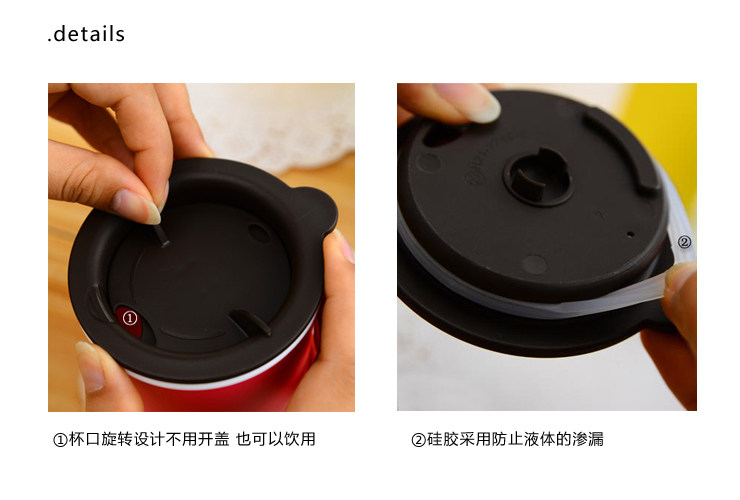 .details

①

②

①杯口旋转设计不用开盖 也可以饮用

②硅胶采用防止液体的渗漏