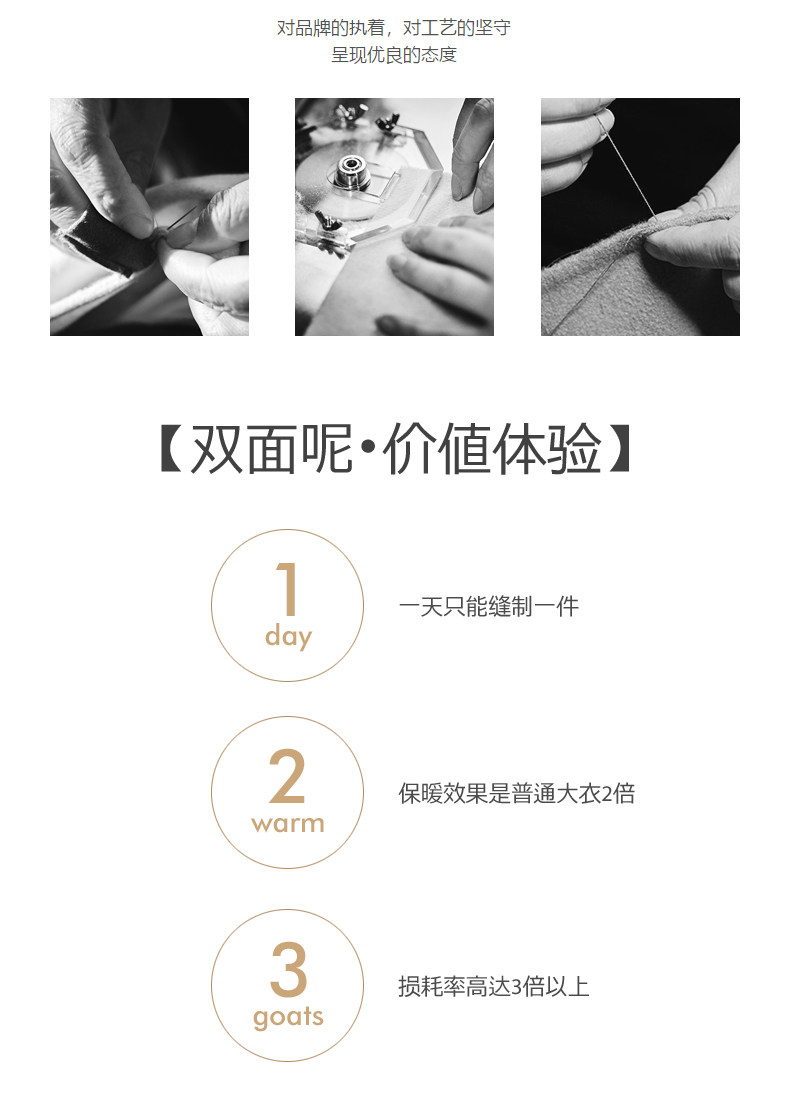 对品牌的执着，对工艺的坚守
呈现优良的态度

【双面呢·价值体验】

1
day

一天只能缝制一件

2
warm

保暖效果是普通大衣2倍

3
goats

损耗率高达3倍以上