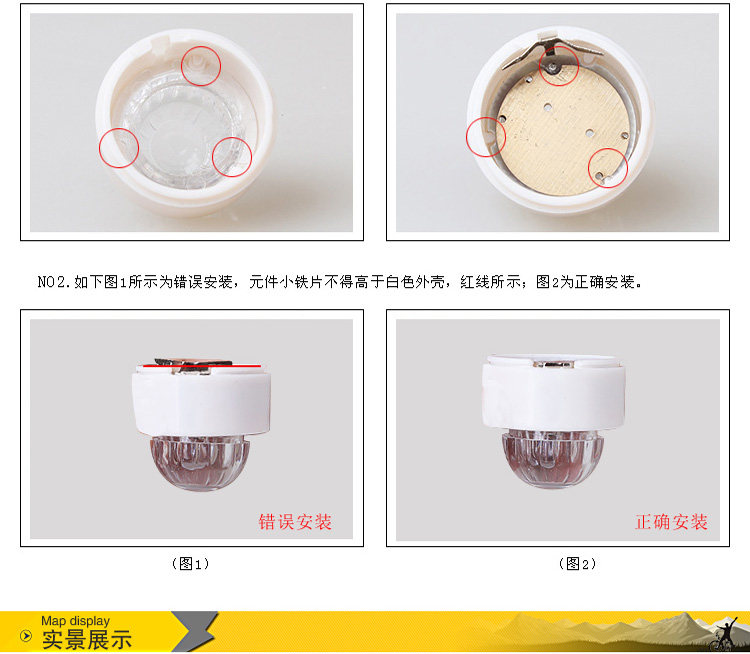 NO2.如下图1所示为错误安装，元件小铁片不得高于白色外壳，红线所示；图2为正确安装。

错误安装

正确安装

（图1）

（图2）

Map display
实景展示