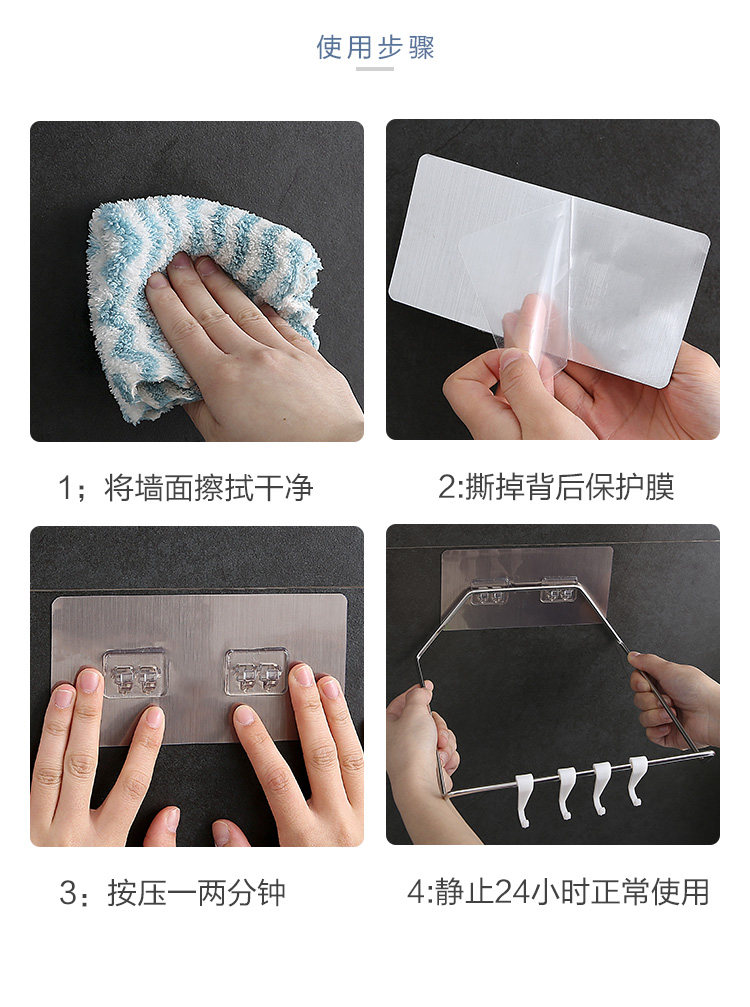 使用步骤

1；将墙面擦拭干净

2:撕掉背后保护膜

3：按压一两分钟

4:静止24小时正常使用