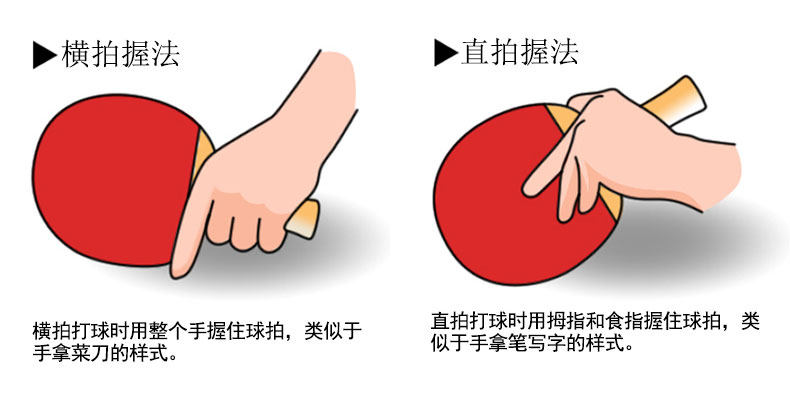 ▶横拍握法

横拍打球时用整个手握住球拍，类似于手拿菜刀的样式。

▶直拍握法

直拍打球时用拇指和食指握住球拍，类似于手拿笔写字的样式。