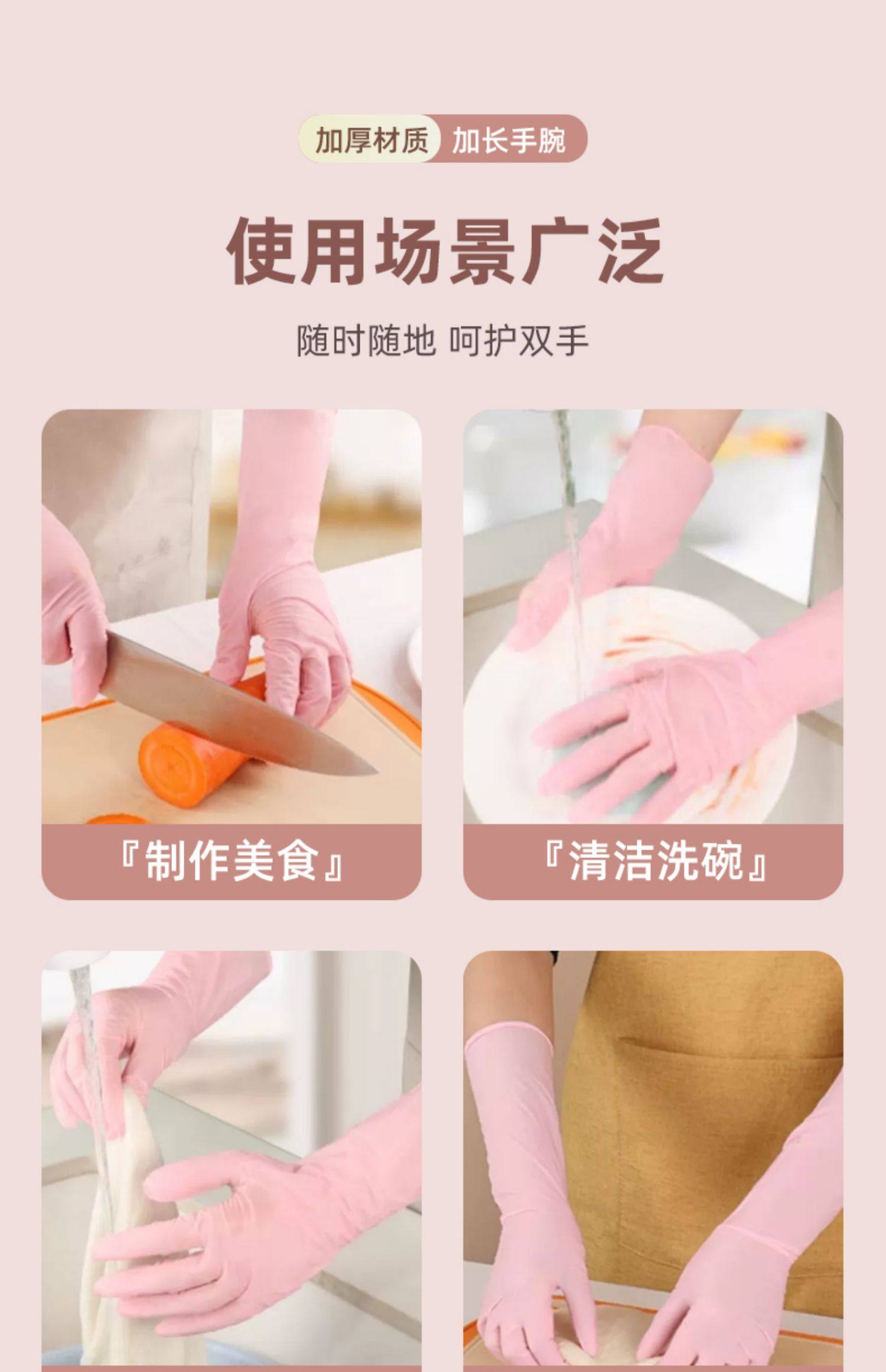 加厚材质 加长手腕

使用场景广泛

随时随地 呵护双手

『制作美食』

『清洁洗碗』