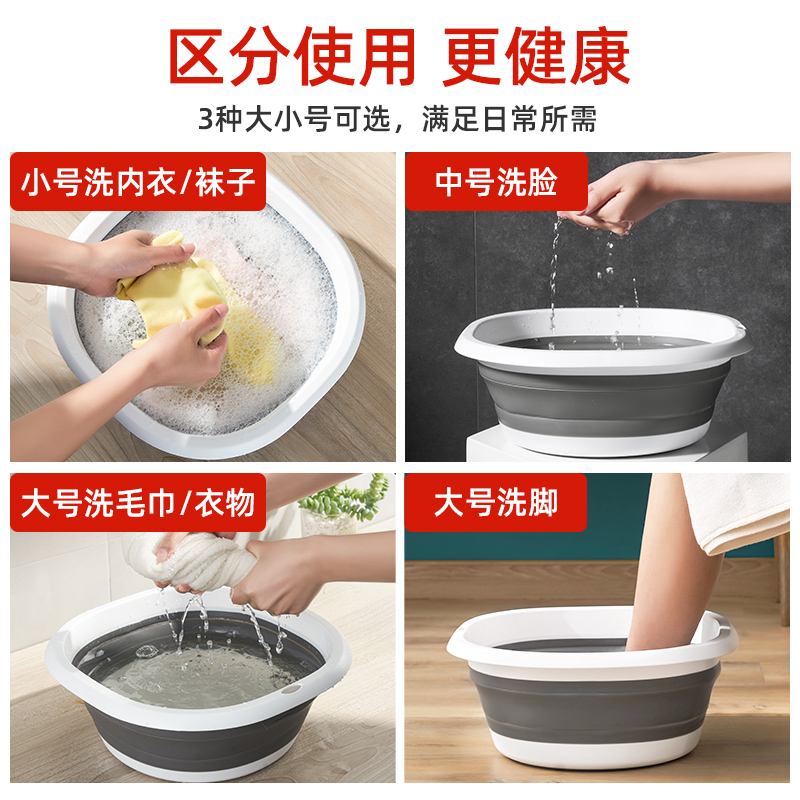 区分使用 更健康

3种大小号可选，满足日常所需

小号洗内衣/袜子

中号洗脸

大号洗毛巾/衣物

大号洗脚