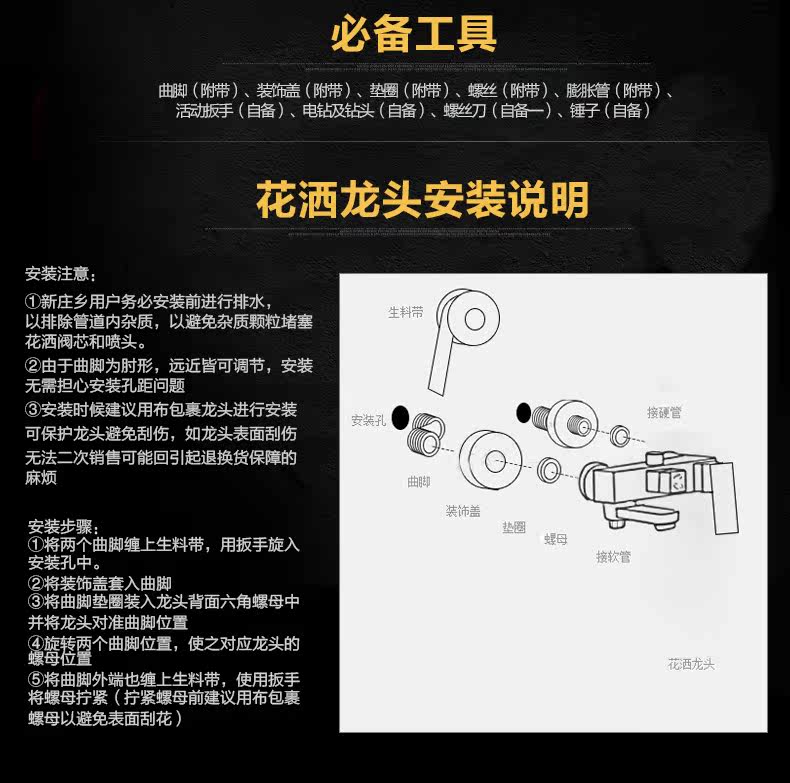 必备工具

曲脚（附带）、装饰盖（附带）、垫圈（附带）、螺丝（附带）、膨胀管（附带）、活动扳手（自备）、电钻及钻头（自备）、螺丝刀（自备一）、锤子（自备）

花洒龙头安装说明

安装注意：
①新庄乡用户务必安装前进行排水，以排除管道内杂质，以避免杂质颗粒堵塞花洒阀芯和喷头。
②由于曲脚为肘形，远近皆可调节，安装无需担心安装孔距问题
③安装时候建议用布包裹龙头进行安装可保护龙头避免刮伤，如龙头表面刮伤无法二次销售可能回引起退换货保障的麻烦

安装步骤：
①将两个曲脚缠上生料带，用扳手旋入安装孔中。
②将装饰盖套入曲脚
③将曲脚垫圈装入龙头背面六角螺母中并将龙头对准曲脚位置
④旋转两个曲脚位置，使之对应龙头的螺母位置
⑤将曲脚外端也缠上生料带，使用扳手将螺母拧紧（拧紧螺母前建议用布包裹螺母以避免表面刮花）

生料带
安装孔
接硬管
曲脚
装饰盖
垫圈
螺母
接软管
花洒龙头