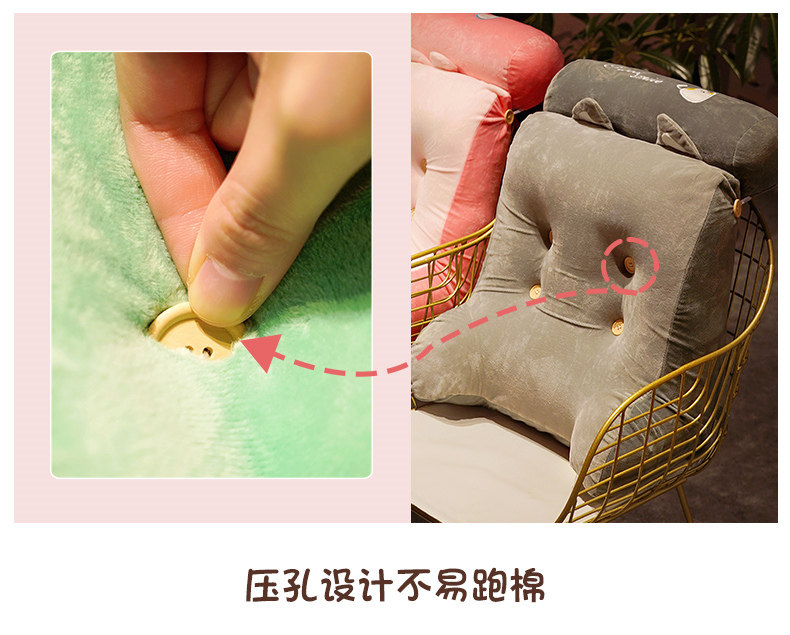 压孔设计不易跑棉