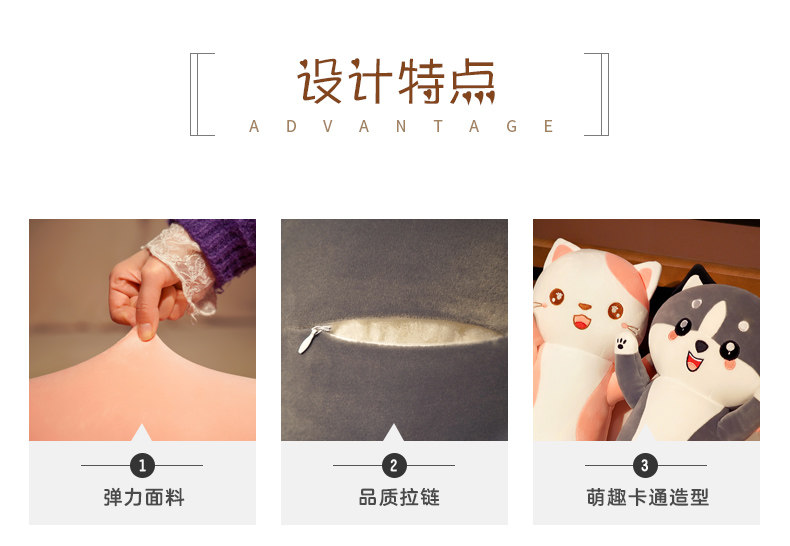 设计特点

ADVANTAGE

1

弹力面料

2

品质拉链

3

萌趣卡通造型