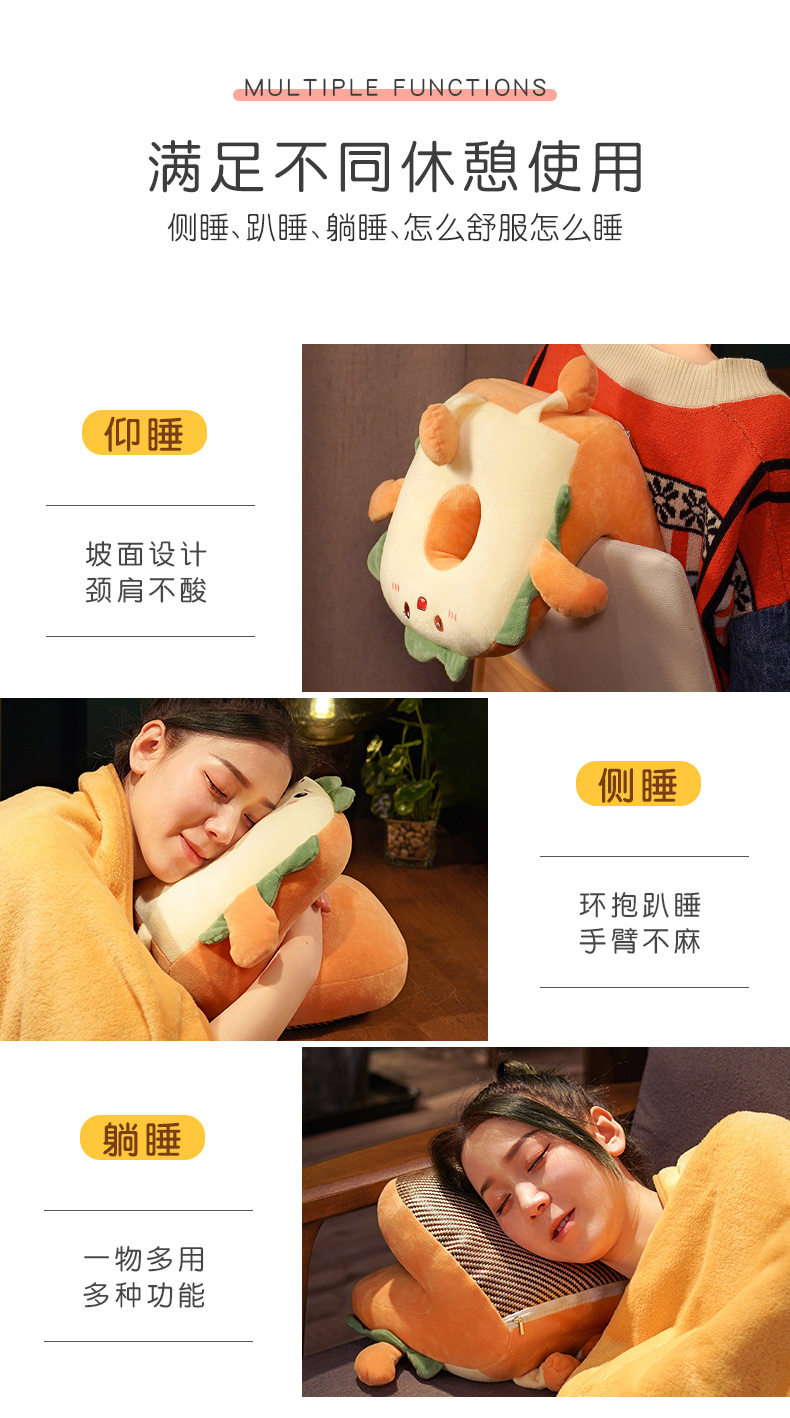 MULTIPLE FUNCTIONS

满足不同休憩使用

侧睡、趴睡、躺睡、怎么舒服怎么睡

仰睡

坡面设计
颈肩不酸

侧睡

环抱趴睡
手臂不麻

躺睡

一物多用
多种功能