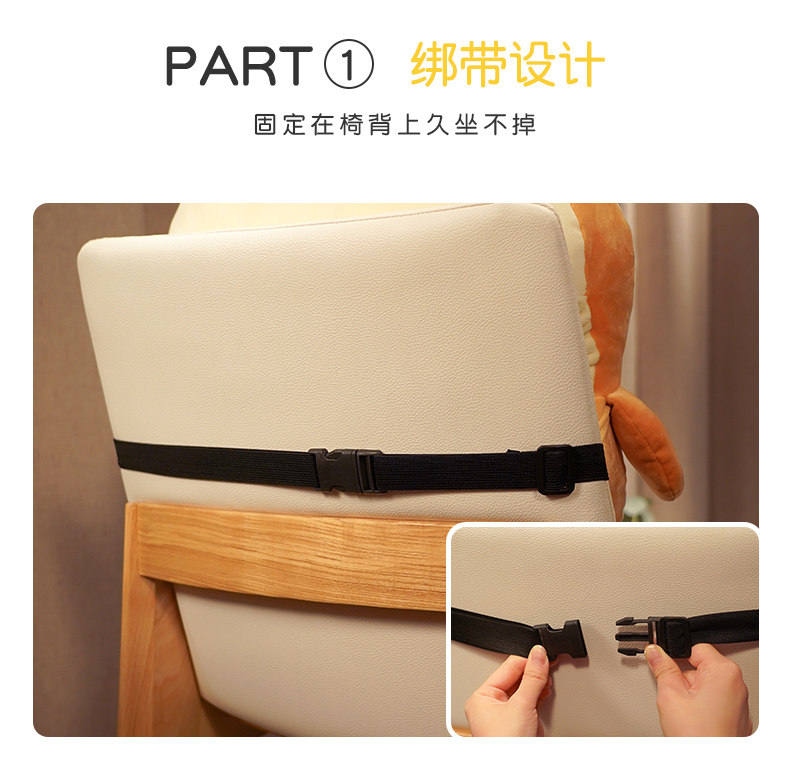 PART ① 绑带设计

固定在椅背上久坐不掉