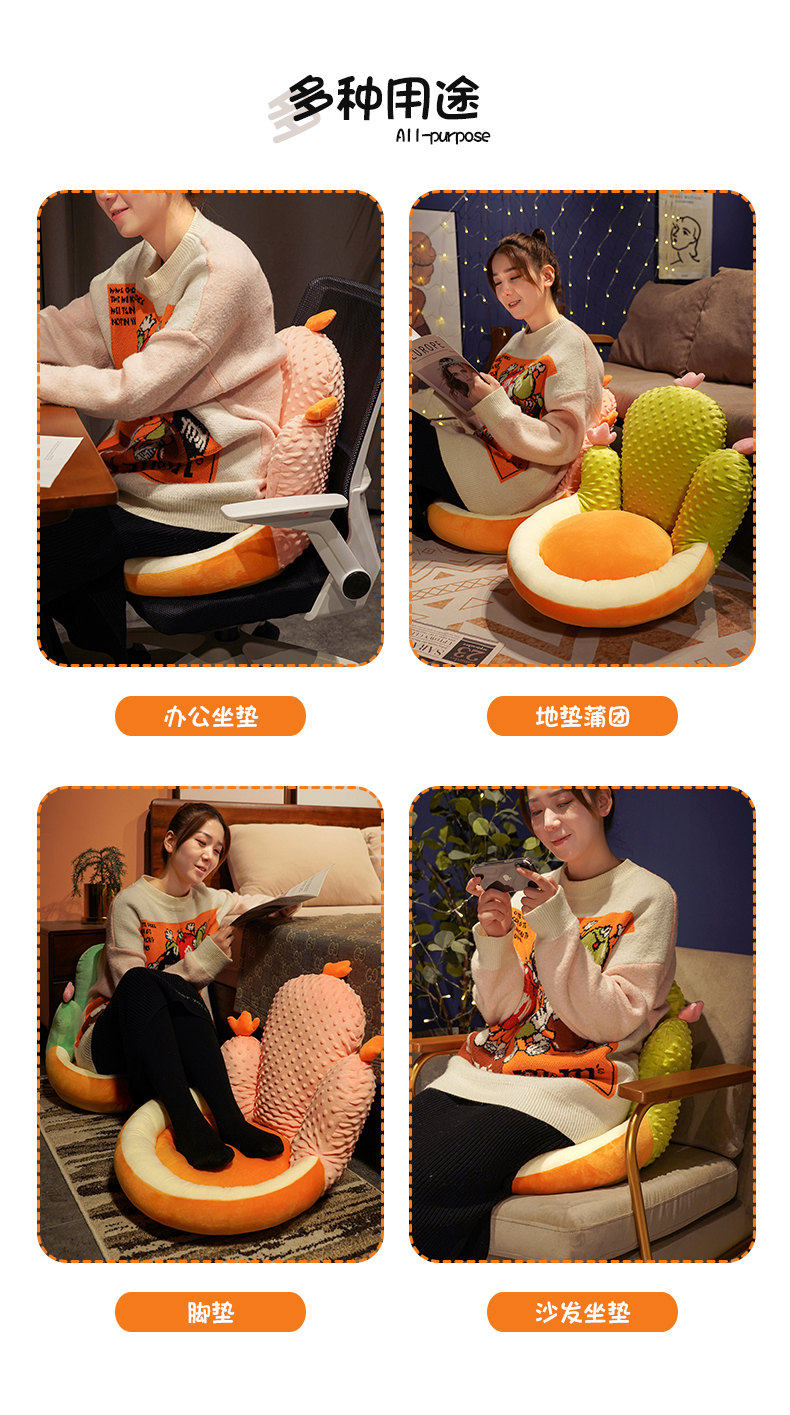 多种用途
All-purpose

办公坐垫

地垫蒲团

脚垫

沙发坐垫