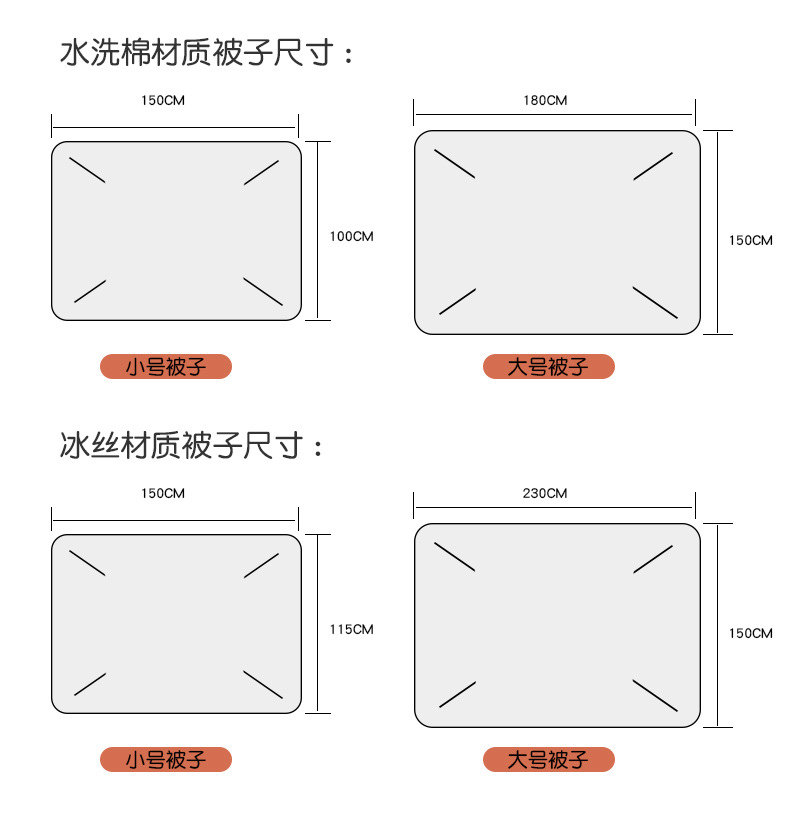 水洗棉材质被子尺寸：

150CM

100CM

小号被子

180CM

150CM

大号被子

冰丝材质被子尺寸：

150CM

115CM

小号被子

230CM

150CM

大号被子