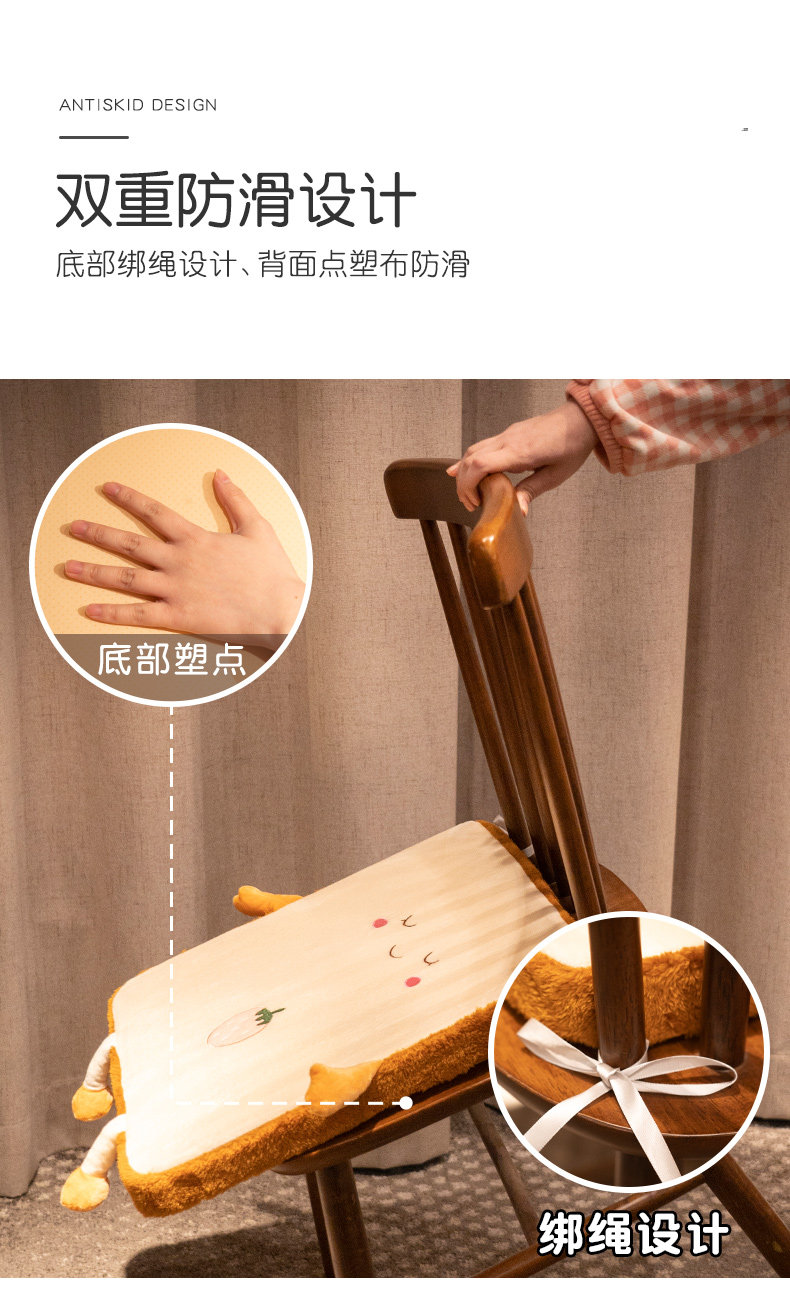 ANTISKID DESIGN

双重防滑设计

底部绑绳设计、背面点塑布防滑

底部塑点

绑绳设计