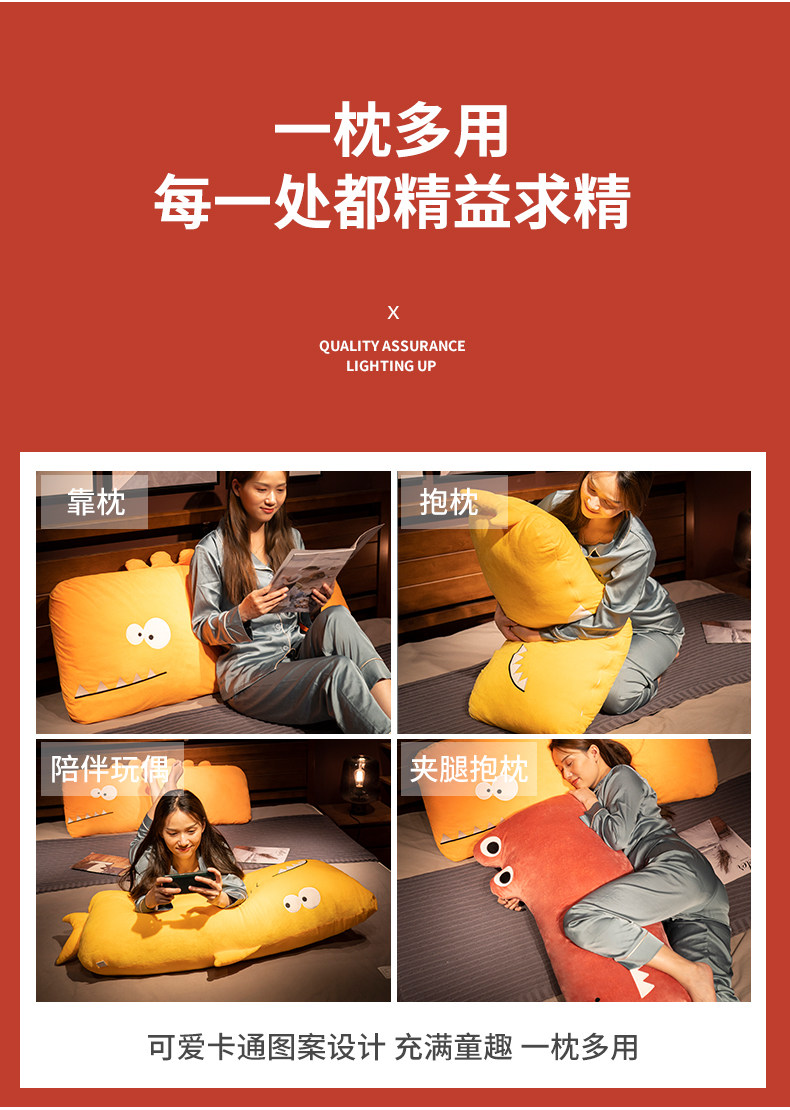 一枕多用
每一处都精益求精

X

QUALITY ASSURANCE
LIGHTING UP

靠枕

抱枕

陪伴玩偶

夹腿抱枕

可爱卡通图案设计 充满童趣 一枕多用