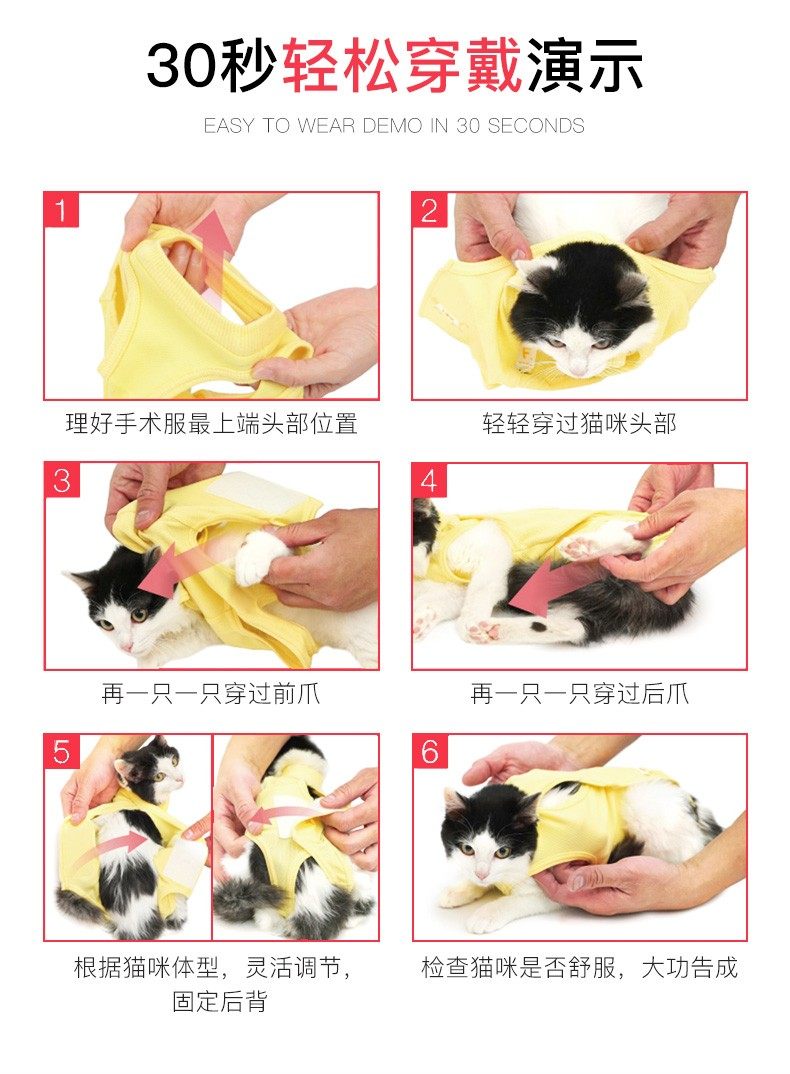 30秒轻松穿戴演示

EASY TO WEAR DEMO IN 30 SECONDS

1

理好手术服最上端头部位置

2

轻轻穿过猫咪头部

3

再一只一只穿过前爪

4

再一只一只穿过后爪

5

根据猫咪体型，灵活调节，固定后背

6

检查猫咪是否舒服，大功告成