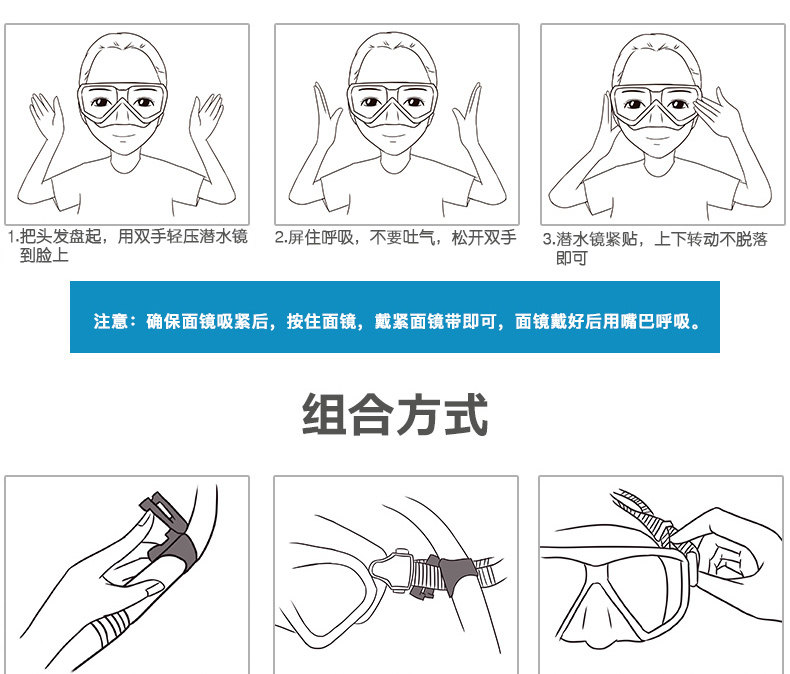 1.把头发盘起，用双手轻压潜水镜到脸上

2.屏住呼吸，不要吐气，松开双手

3.潜水镜紧贴，上下转动不脱落即可

注意：确保面镜吸紧后，按住面镜，戴紧面镜带即可，面镜戴好后用嘴巴呼吸。

组合方式