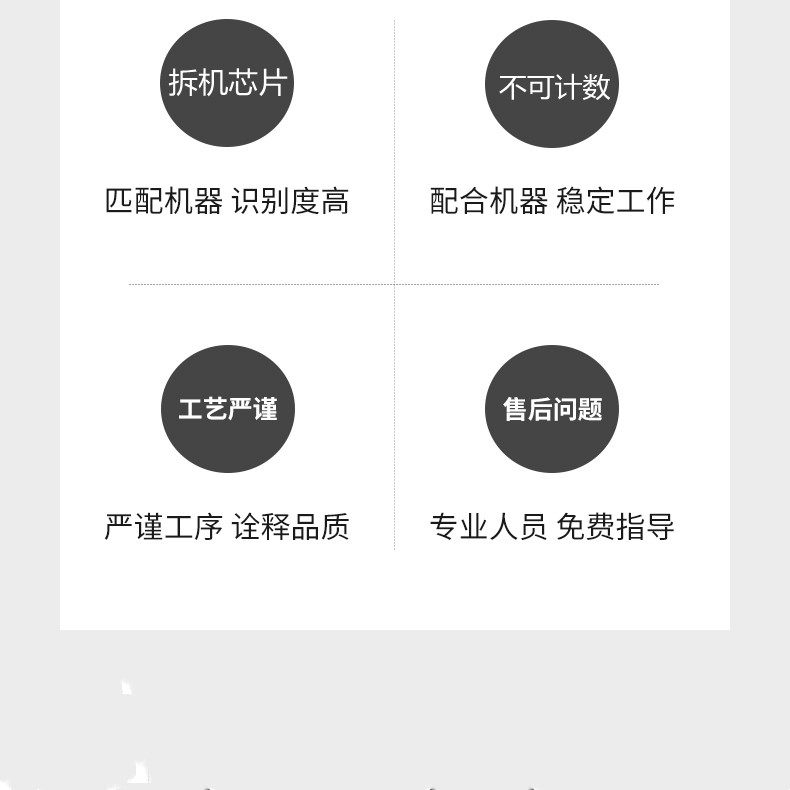 拆机芯片

匹配机器 识别度高

不可计数

配合机器 稳定工作

工艺严谨

严谨工序 诠释品质

售后问题

专业人员 免费指导