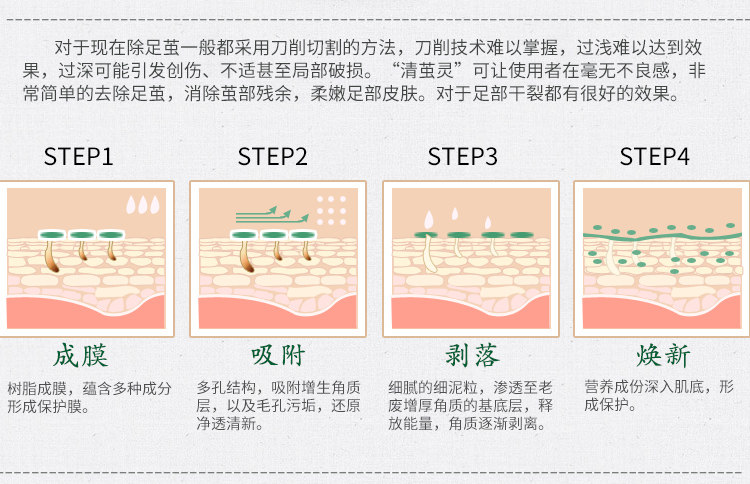 对于现在除足茧一般都采用刀削切割的方法，刀削技术难以掌握，过浅难以达到效果，过深可能引发创伤、不适甚至局部破损。“清茧灵”可让使用者在毫无不良感，非常简单的去除足茧，消除茧部残余，柔嫩足部皮肤。对于足部干裂都有很好的效果。

STEP1

成膜

树脂成膜，蕴含多种成分形成保护膜。

STEP2

吸附

多孔结构，吸附增生角质层，以及毛孔污垢，还原净透清新。

STEP3

剥落

细腻的细泥粒，渗透至老废增厚角质的基底层，释放能量，角质逐渐剥离。

STEP4

焕新

营养成份深入肌底，形成保护。