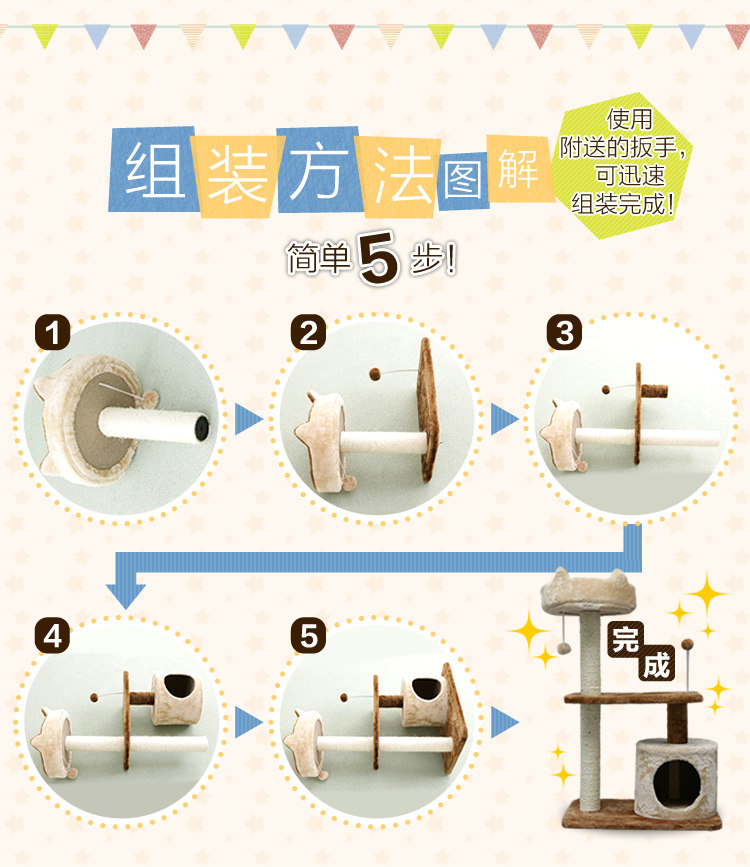 组装方法图解

使用附送的扳手，可迅速组装完成！

简单5步！

1

2

3

4

5

完成