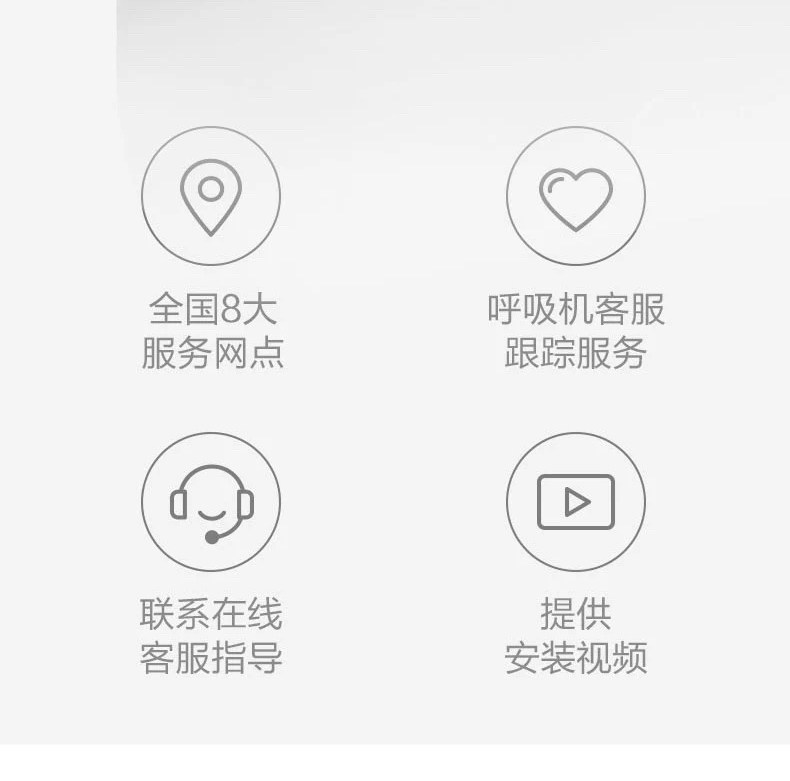 全国8大
服务网点

呼吸机客服
跟踪服务

联系在线
客服指导

提供
安装视频