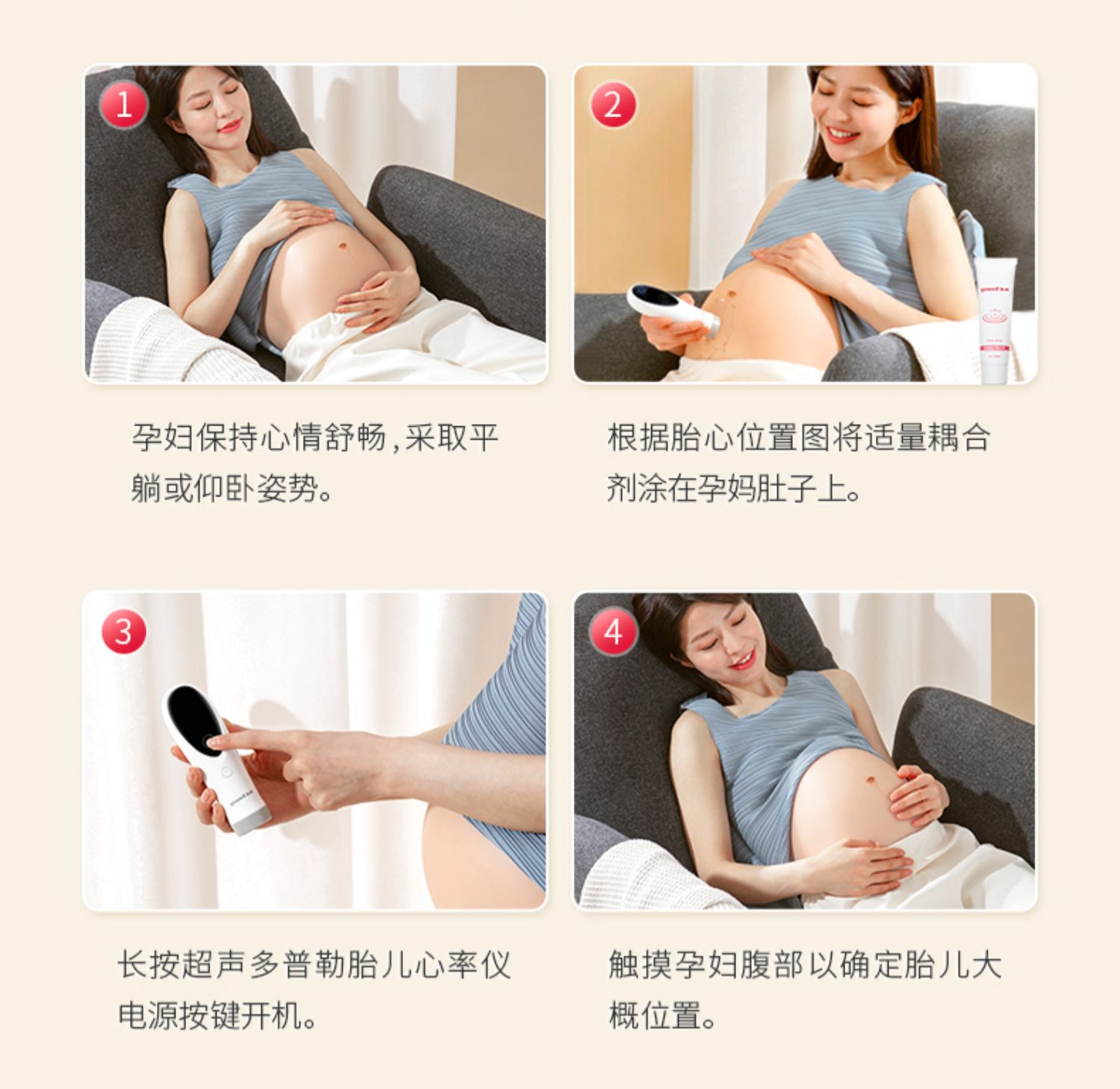 1

孕妇保持心情舒畅，采取平躺或仰卧姿势。

2

根据胎心位置图将适量耦合剂涂在孕妈肚子上。

3

长按超声多普勒胎儿心率仪电源按键开机。

4

触摸孕妇腹部以确定胎儿大概位置。