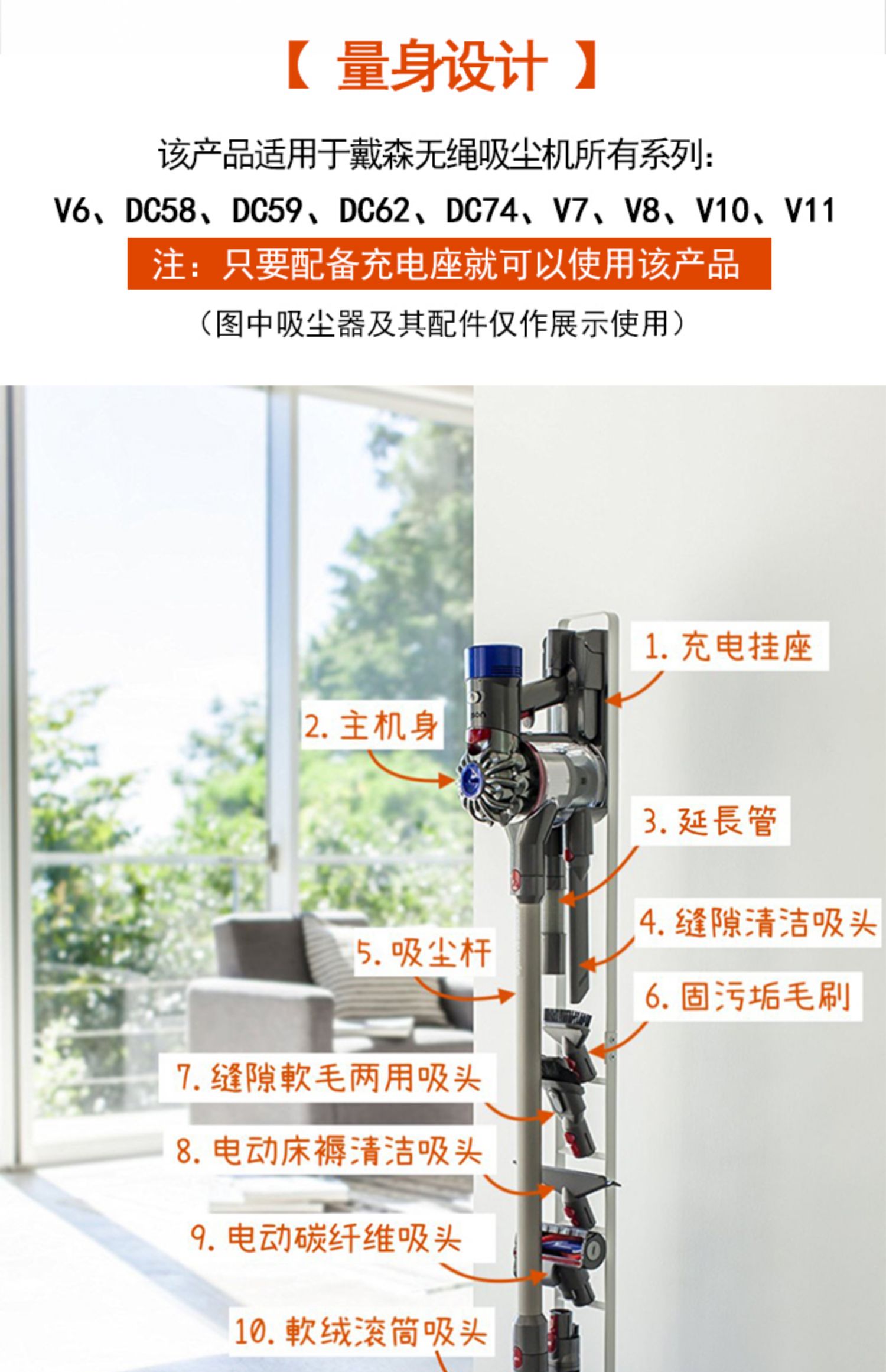 【 量身设计 】

该产品适用于戴森无绳吸尘机所有系列：

V6、DC58、DC59、DC62、DC74、V7、V8、V10、V11

注：只要配备充电座就可以使用该产品

（图中吸尘器及其配件仅作展示使用）

1. 充电挂座

2. 主机身

3. 延長管

4. 缝隙清洁吸头

5. 吸尘杆

6. 固污垢毛刷

7. 缝隙軟毛两用吸头

8. 电动床褥清洁吸头

9. 电动碳纤维吸头

10. 軟绒滚筒吸头