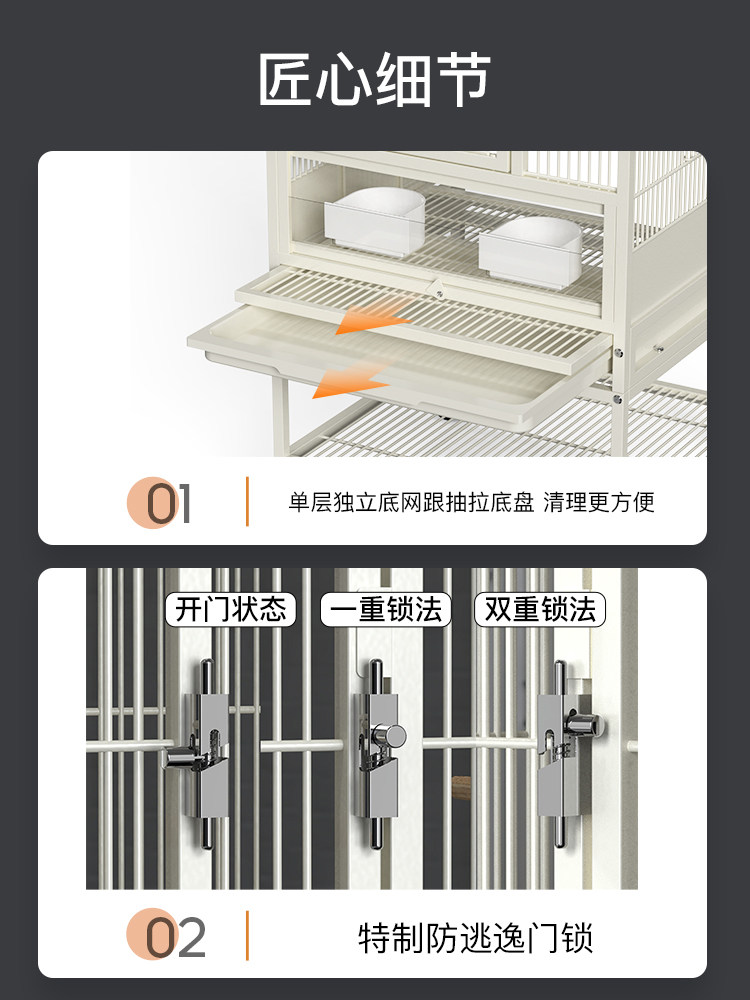 匠心细节

01

单层独立底网跟抽拉底盘 清理更方便

开门状态

一重锁法

双重锁法

02

特制防逃逸门锁