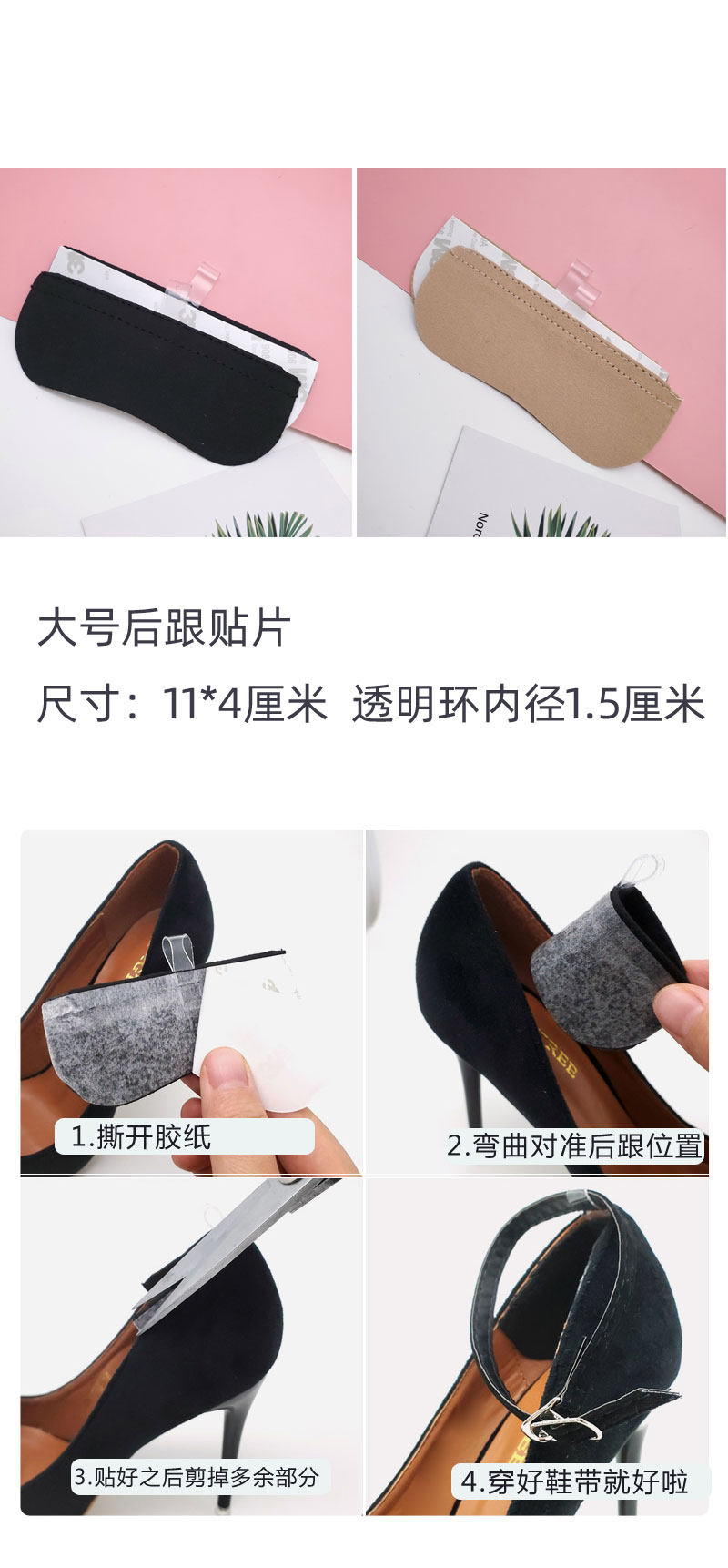 大号后跟贴片

尺寸：11*4厘米 透明环内径1.5厘米

1.撕开胶纸

2.弯曲对准后跟位置

3.贴好之后剪掉多余部分

4.穿好鞋带就好啦