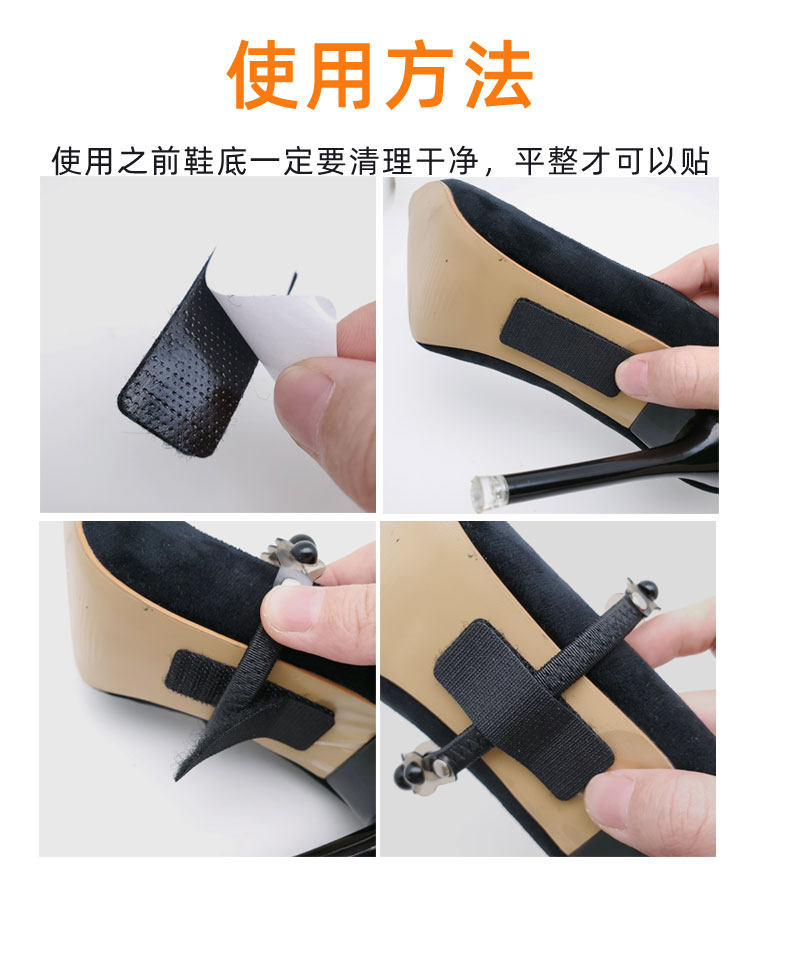 使用方法

使用之前鞋底一定要清理干净，平整才可以贴