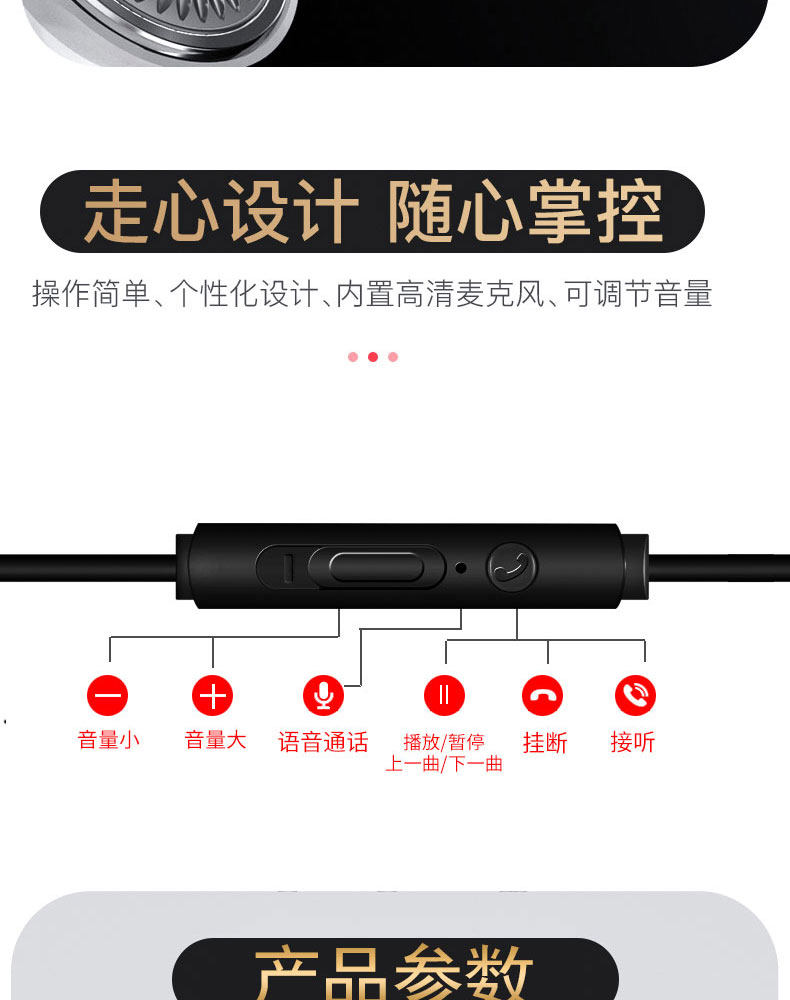 走心设计 随心掌控

操作简单、个性化设计、内置高清麦克风、可调节音量

音量小

音量大

语音通话

播放/暂停
上一曲/下一曲

挂断

接听

产品参数