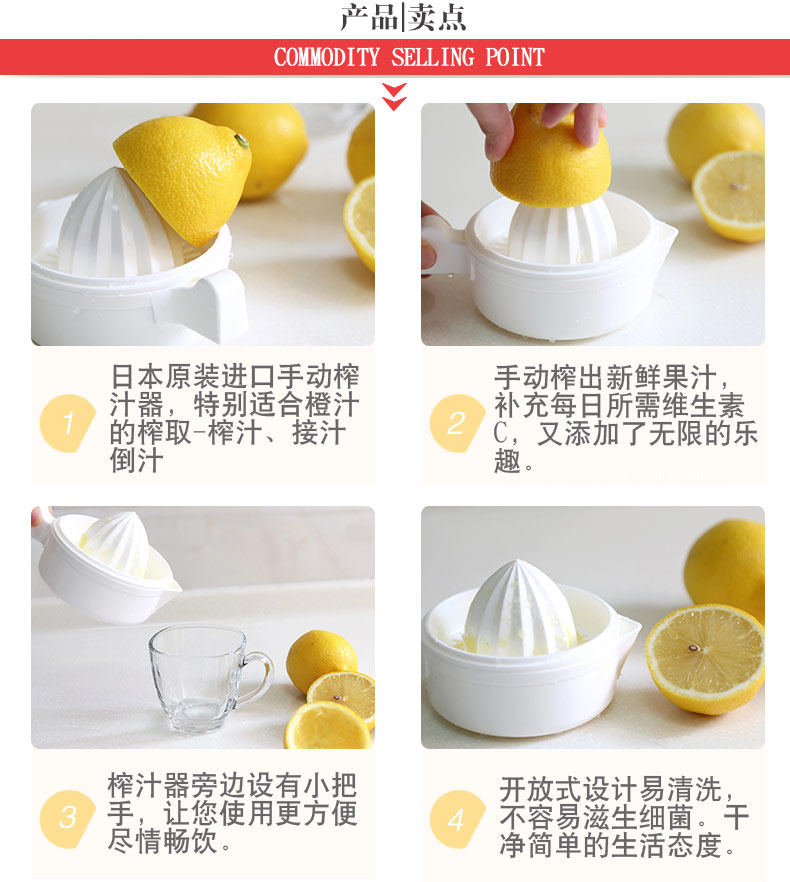 产品|卖点

COMMODITY SELLING POINT

1
日本原装进口手动榨汁器，特别适合橙汁的榨取-榨汁、接汁倒汁

2
手动榨出新鲜果汁，补充每日所需维生素C，又添加了无限的乐趣。

3
榨汁器旁边设有小把手，让您使用更方便尽情畅饮。

4
开放式设计易清洗，不容易滋生细菌。干净简单的生活态度。