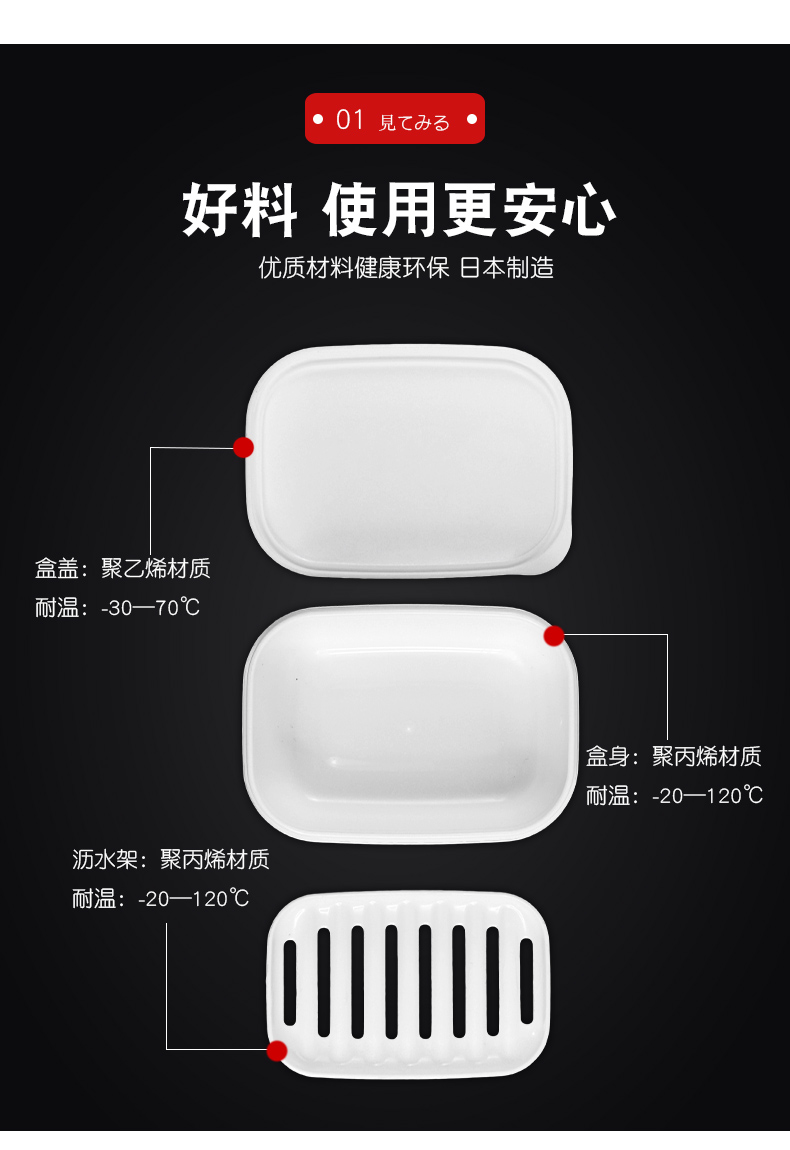 01 見てみる

好料 使用更安心

优质材料健康环保 日本制造

盒盖：聚乙烯材质

耐温：-30—70℃

盒身：聚丙烯材质

耐温：-20—120℃

沥水架：聚丙烯材质

耐温：-20—120℃