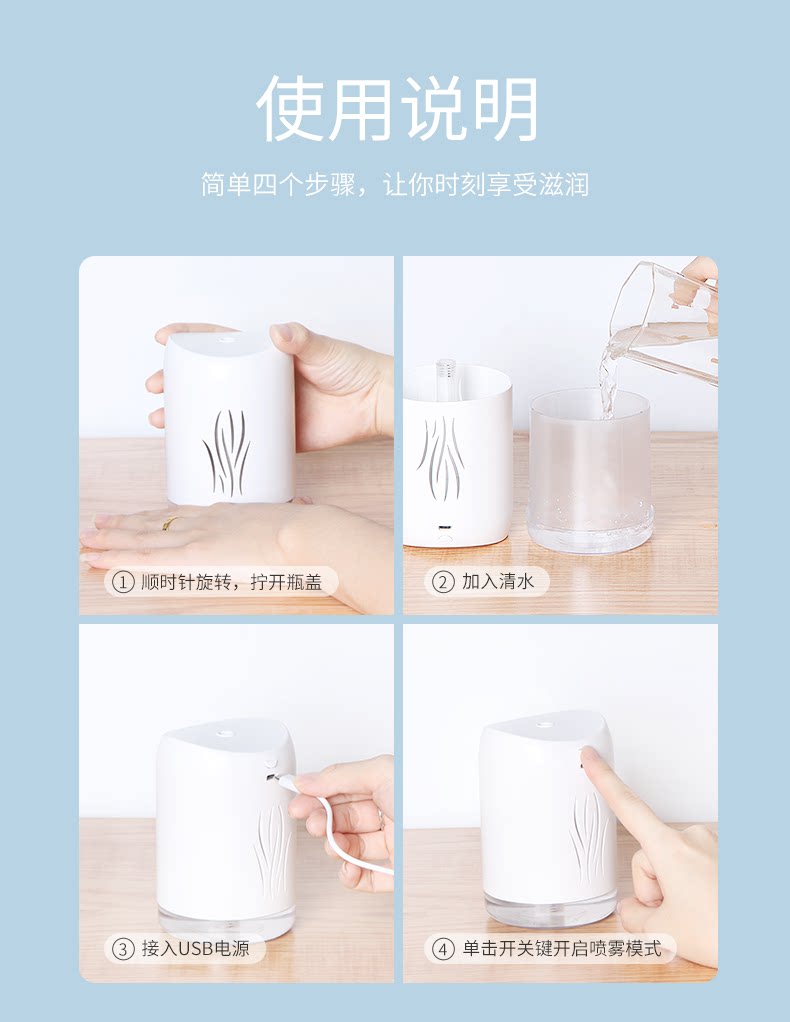 使用说明

简单四个步骤，让你时刻享受滋润

① 顺时针旋转，拧开瓶盖

② 加入清水

③ 接入USB电源

④ 单击开关键开启喷雾模式