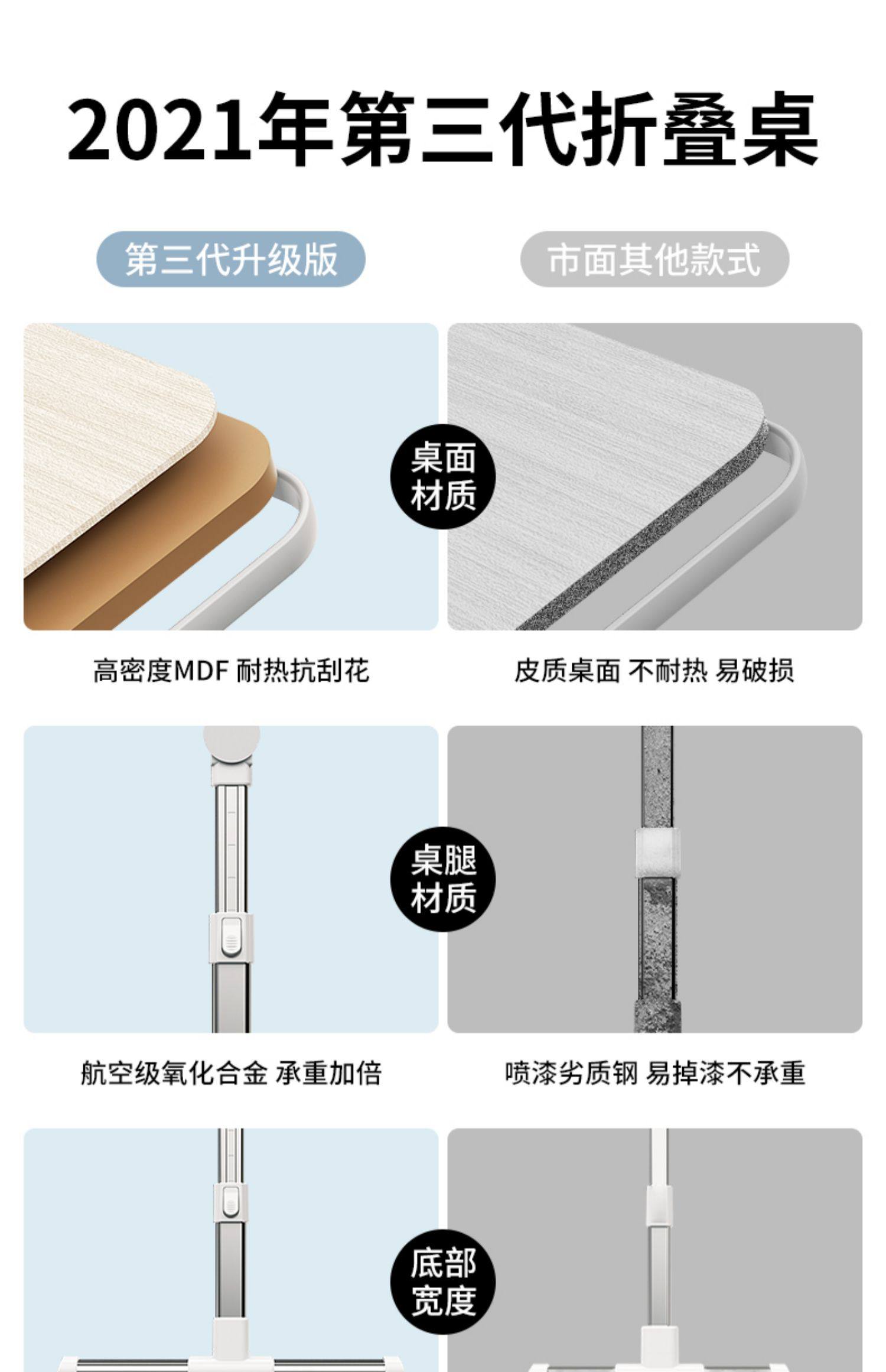 2021年第三代折叠桌

第三代升级版

市面其他款式

桌面材质

高密度MDF 耐热抗刮花

皮质桌面 不耐热 易破损

桌腿材质

航空级氧化合金 承重加倍

喷漆劣质钢 易掉漆不承重

底部宽度