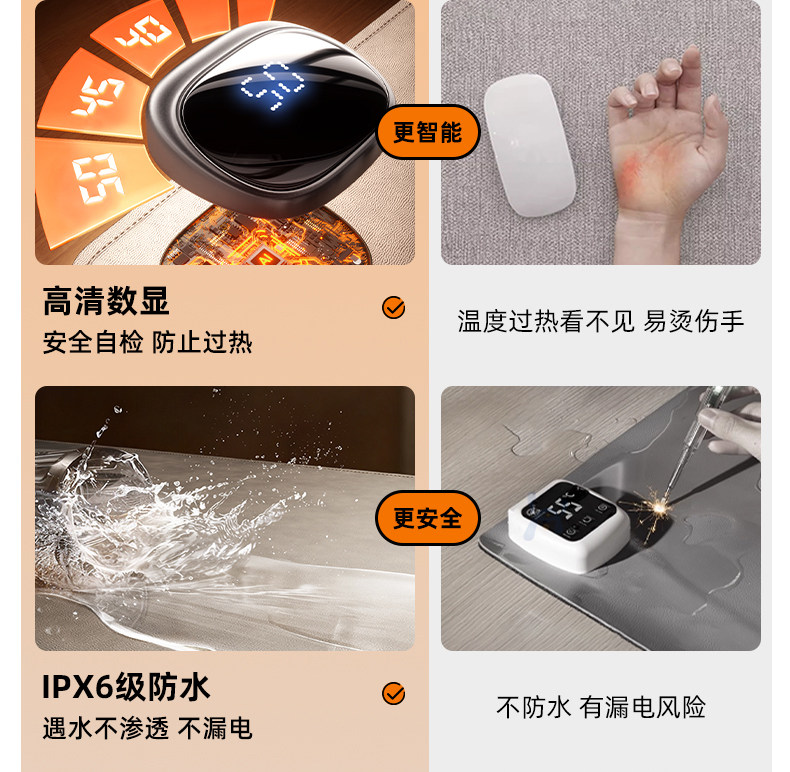 40
45
55
55
更智能
高清数显
安全自检 防止过热
温度过热看不见 易烫伤手
更安全
55
IPX6级防水
遇水不渗透 不漏电
不防水 有漏电风险