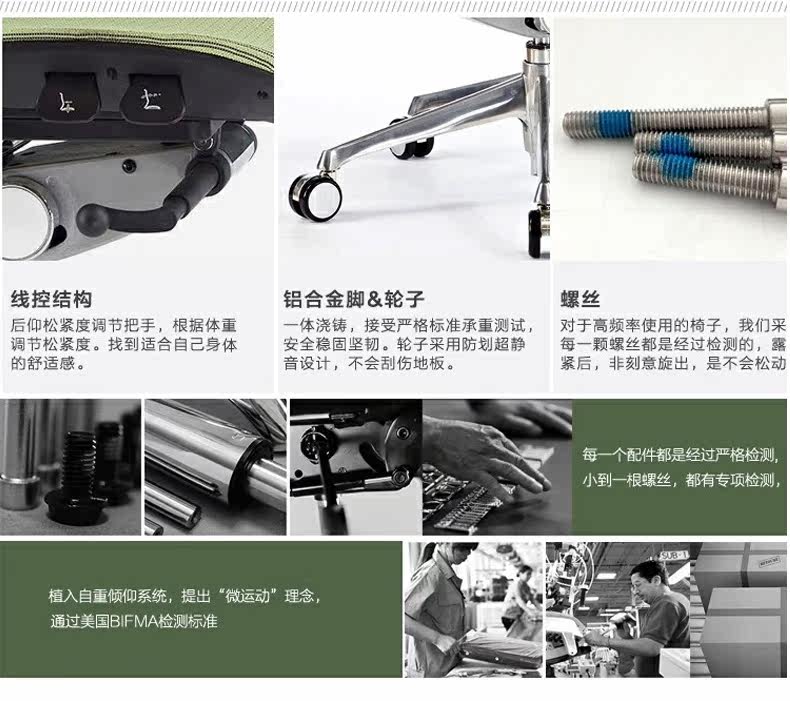 线控结构

后仰松紧度调节把手，根据体重调节松紧度。找到适合自己身体的舒适感。

铝合金脚&轮子

一体浇铸，接受严格标准承重测试，安全稳固坚韧。轮子采用防划超静音设计，不会刮伤地板。

螺丝

对于高频率使用的椅子，我们采每一颗螺丝都是经过检测的，露紧后，非刻意旋出，是不会松动

每一个配件都是经过严格检测，小到一根螺丝，都有专项检测，

植入自重倾仰系统，提出“微运动”理念，通过美国BIFMA检测标准

SUB-1