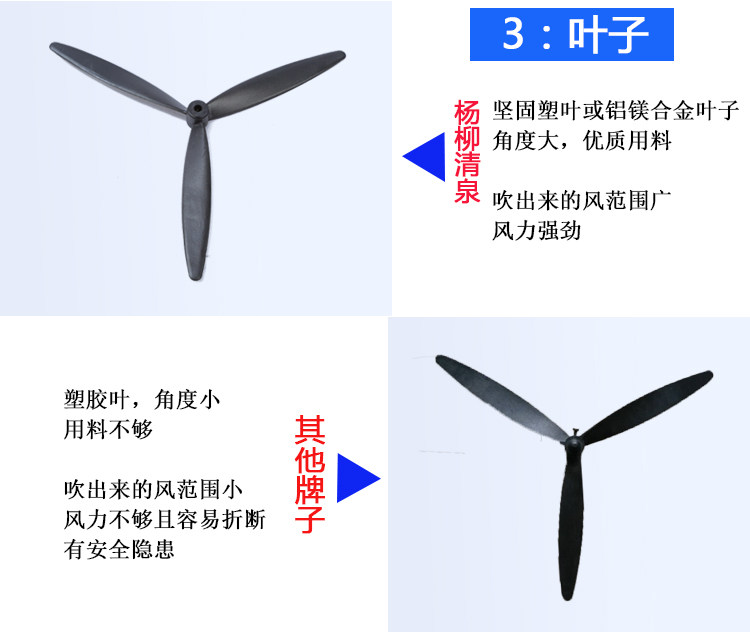 3：叶子

杨柳清泉

坚固塑叶或铝镁合金叶子
角度大，优质用料

吹出来的风范围广
风力强劲

塑胶叶，角度小
用料不够

吹出来的风范围小
风力不够且容易折断
有安全隐患

其他牌子