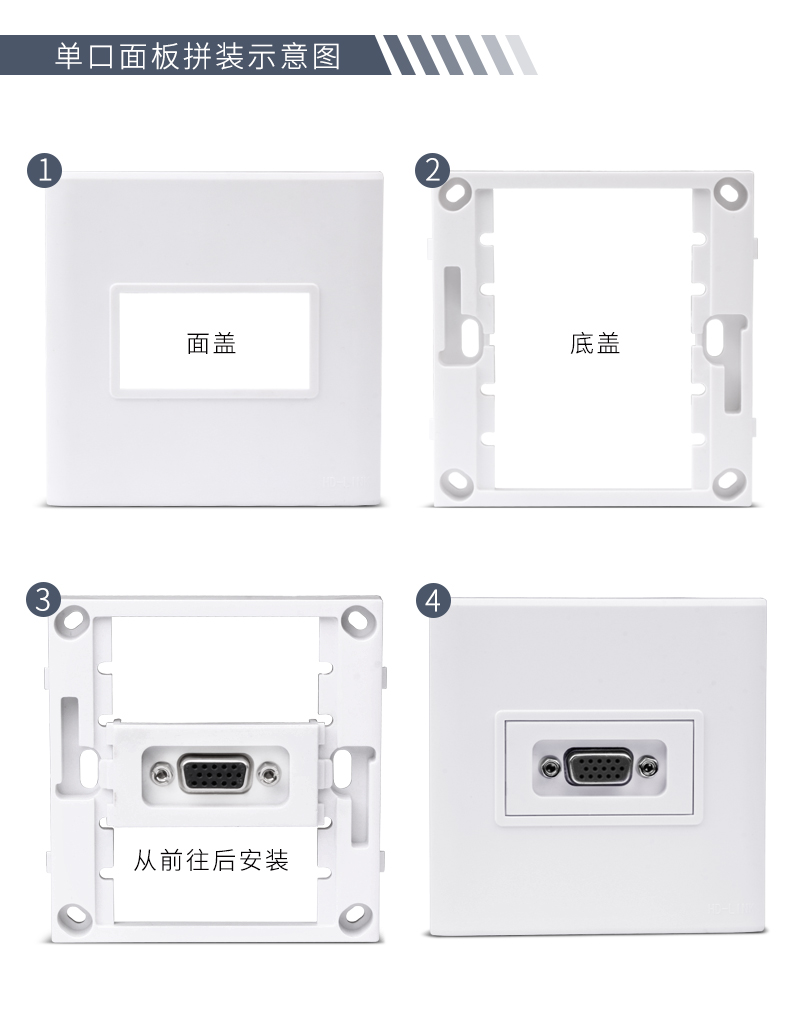 单口面板拼装示意图

1
面盖

2
底盖

3
从前往后安装

4