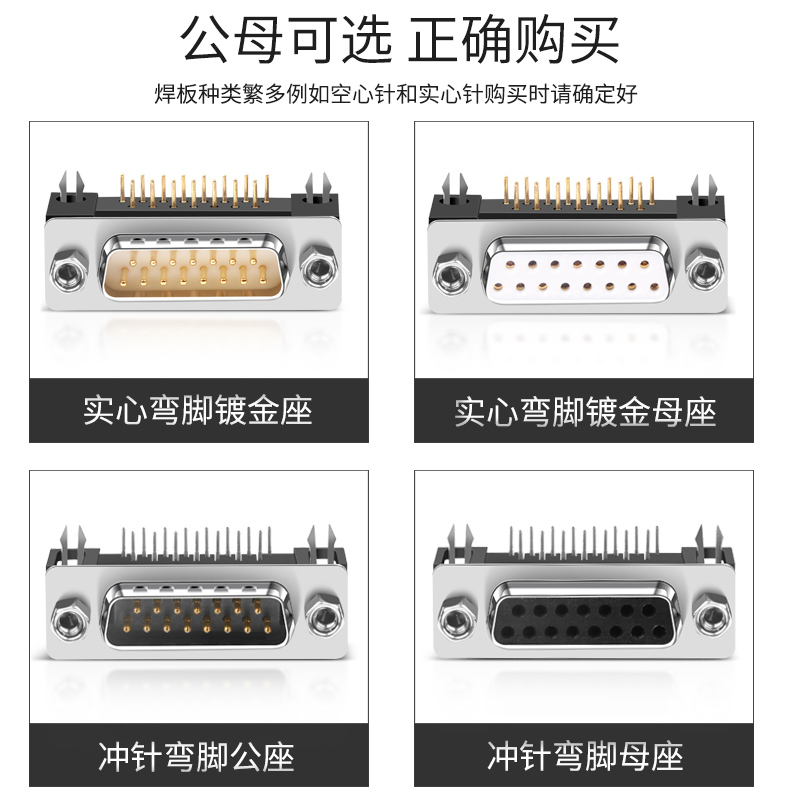 公母可选 正确购买

焊板种类繁多例如空心针和实心针购买时请确定好

实心弯脚镀金座

实心弯脚镀金母座

冲针弯脚公座

冲针弯脚母座