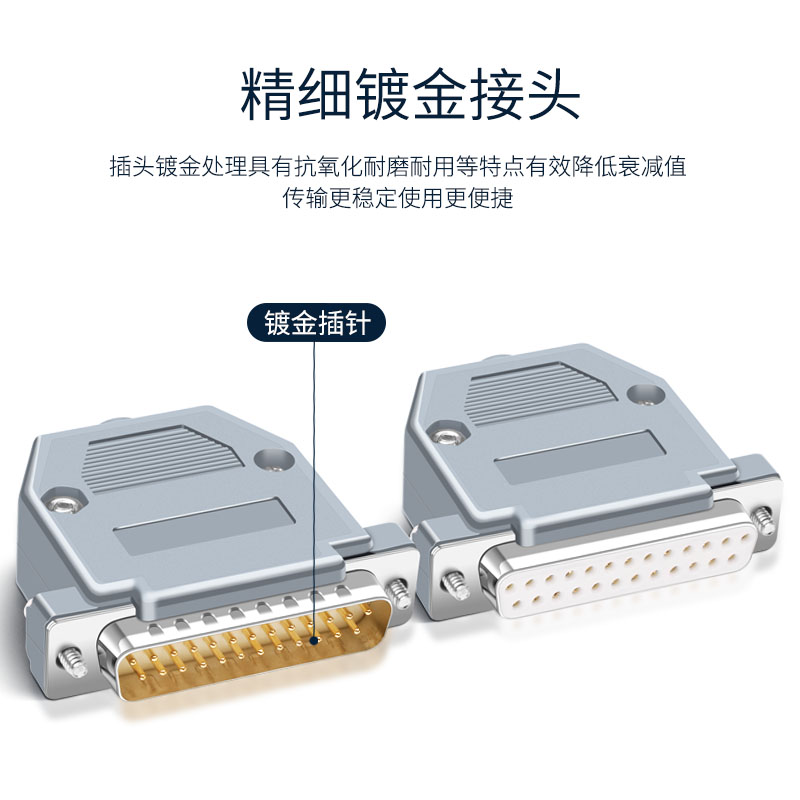 精细镀金接头

插头镀金处理具有抗氧化耐磨耐用等特点有效降低衰减值
传输更稳定使用更便捷

镀金插针