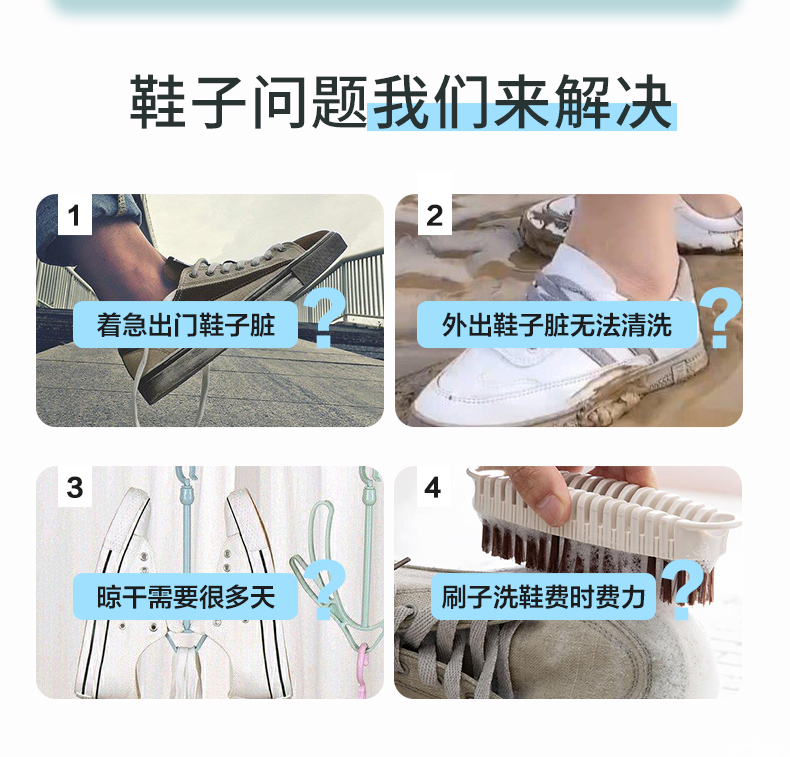 鞋子问题我们来解决

1
着急出门鞋子脏 ?

2
外出鞋子脏无法清洗 ?

3
晾干需要很多天 ?

4
刷子洗鞋费时费力 ?