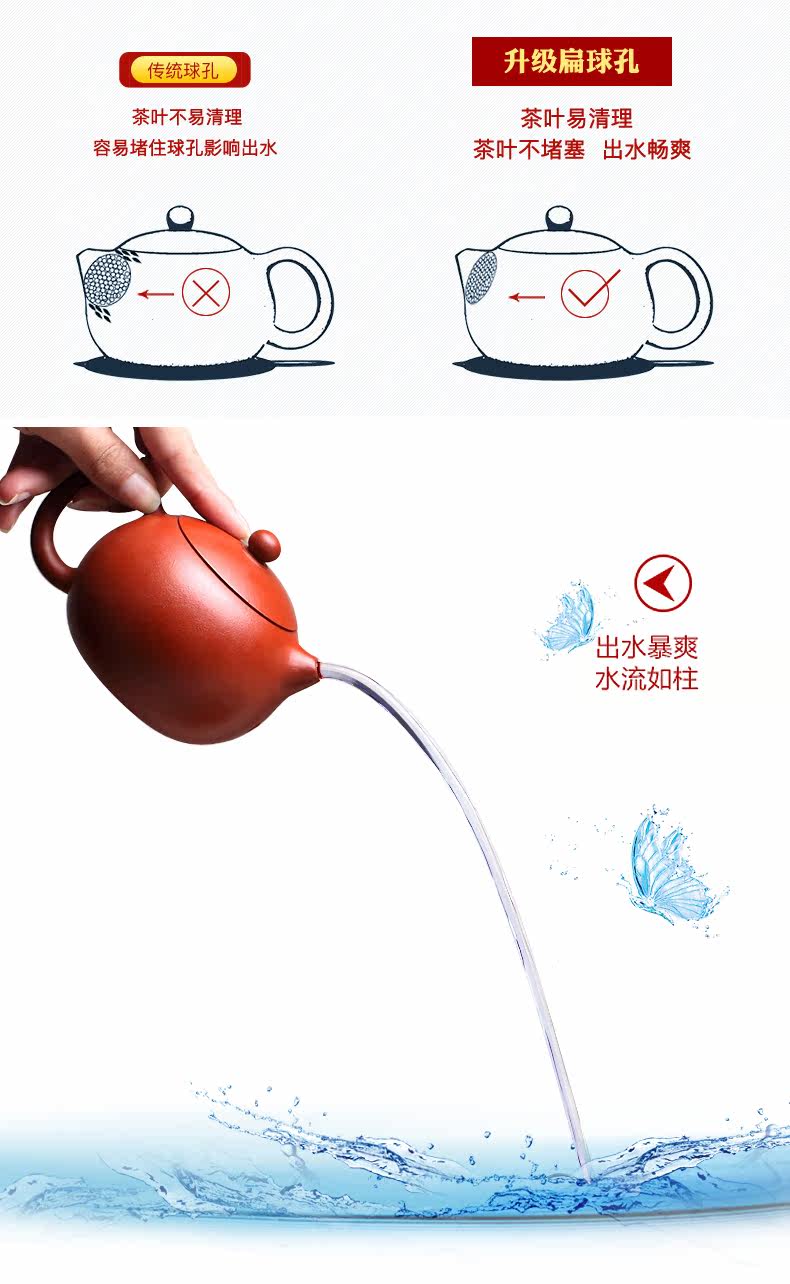 传统球孔

茶叶不易清理
容易堵住球孔影响出水

升级扁球孔

茶叶易清理
茶叶不堵塞 出水畅爽

出水暴爽
水流如柱