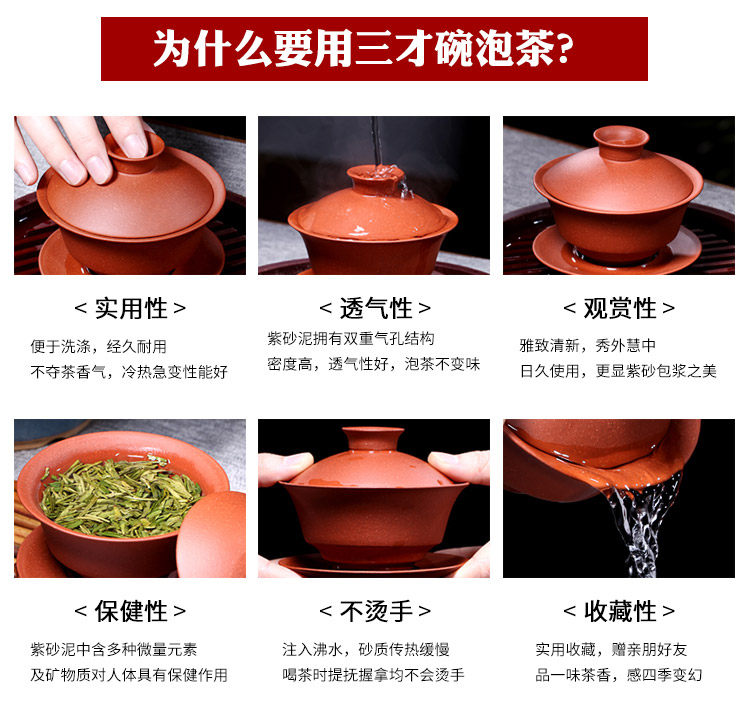 为什么要用三才碗泡茶?

< 实用性 >

便于洗涤，经久耐用
不夺茶香气，冷热急变性能好

< 透气性 >

紫砂泥拥有双重气孔结构
密度高，透气性好，泡茶不变味

< 观赏性 >

雅致清新，秀外慧中
日久使用，更显紫砂包浆之美

< 保健性 >

紫砂泥中含多种微量元素
及矿物质对人体具有保健作用

< 不烫手 >

注入沸水，砂质传热缓慢
喝茶时提抚握拿均不会烫手

< 收藏性 >

实用收藏，赠亲朋好友
品一味茶香，感四季变幻