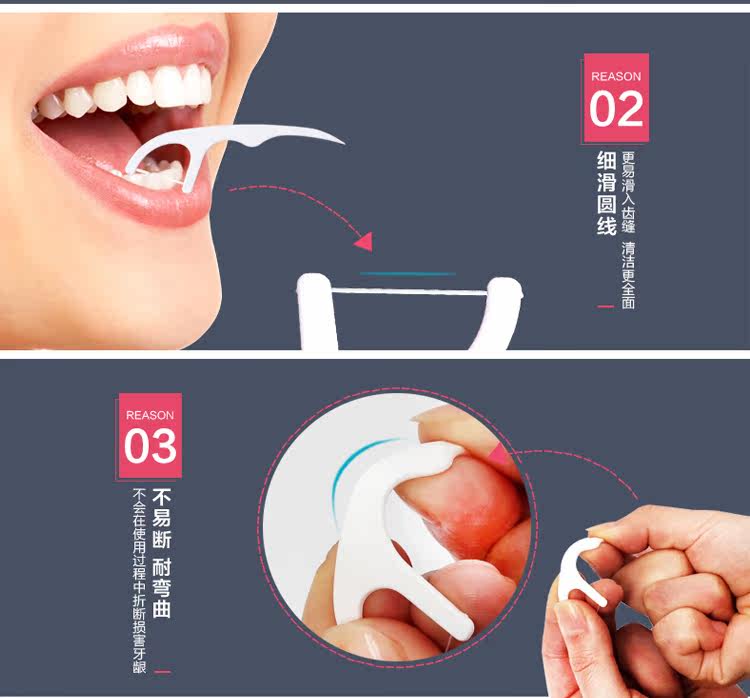 REASON
02

细滑圆线

更易滑入齿缝 清洁更全面

REASON
03

不易断 耐弯曲

不会在使用过程中折断损害牙龈