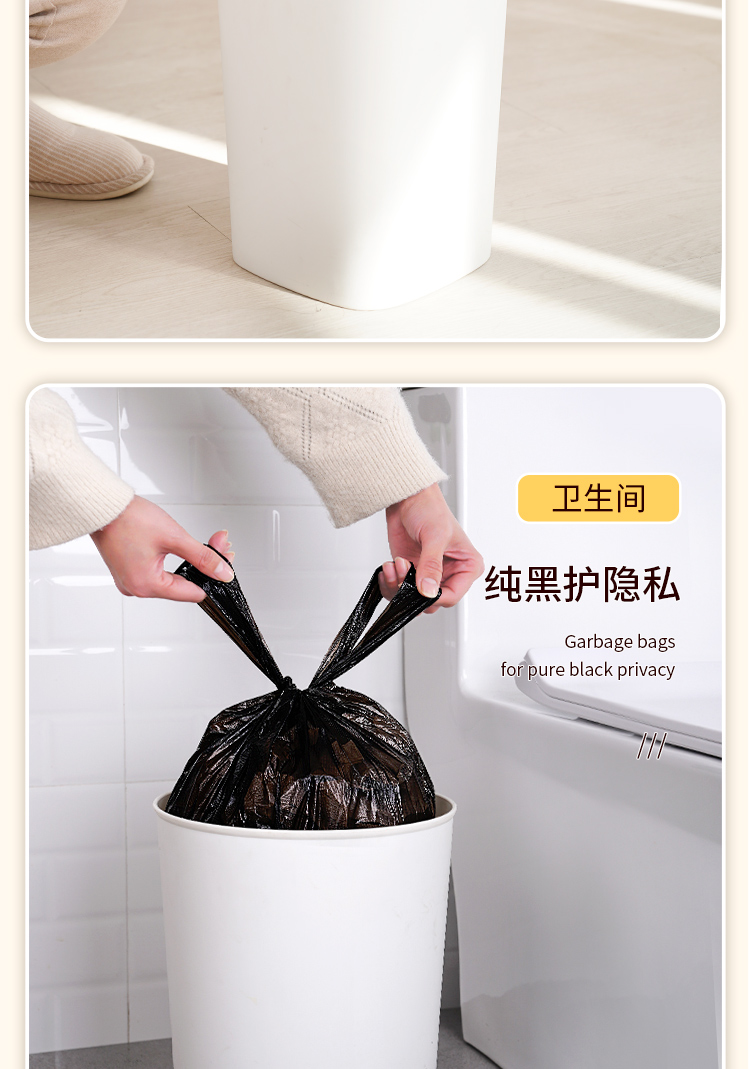 卫生间

纯黑护隐私

Garbage bags
for pure black privacy

///