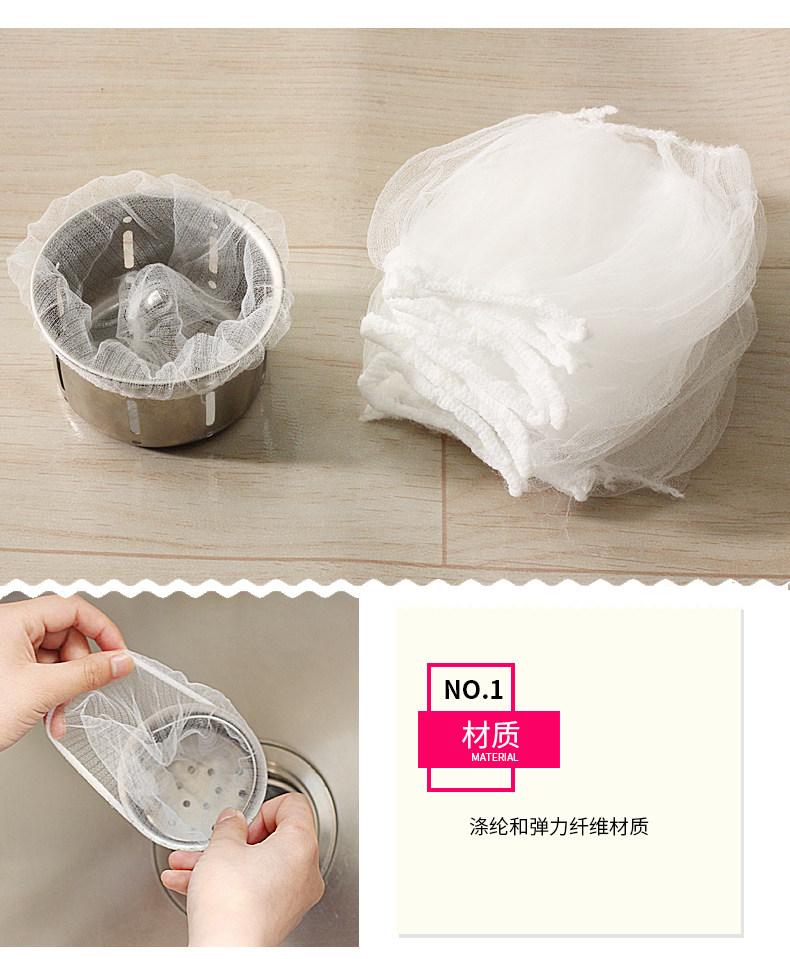 NO.1

材质
MATERIAL

涤纶和弹力纤维材质