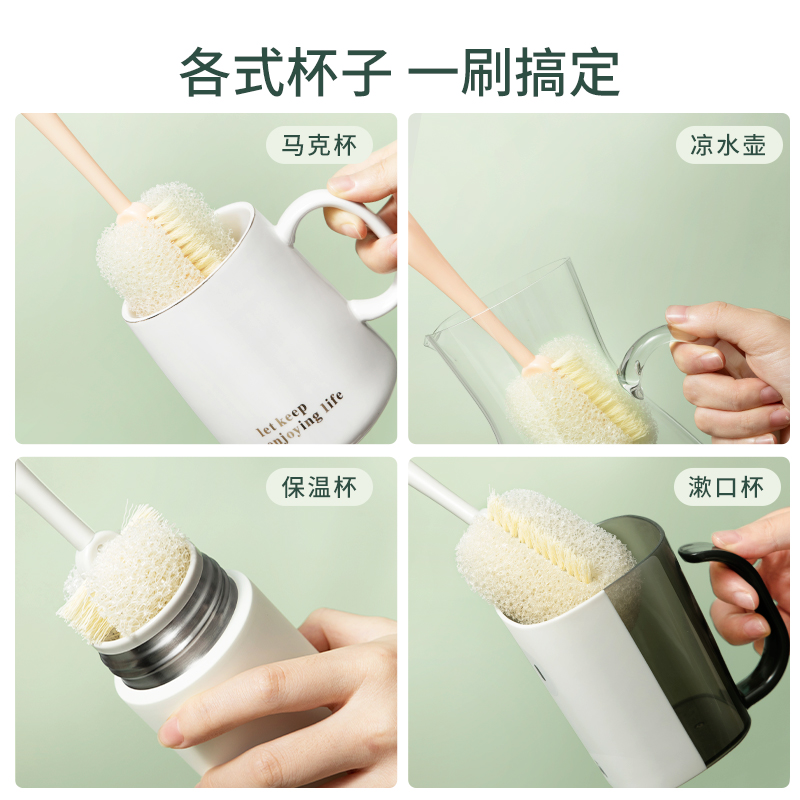 各式杯子 一刷搞定

马克杯

let keep enjoying life

凉水壶

保温杯

漱口杯