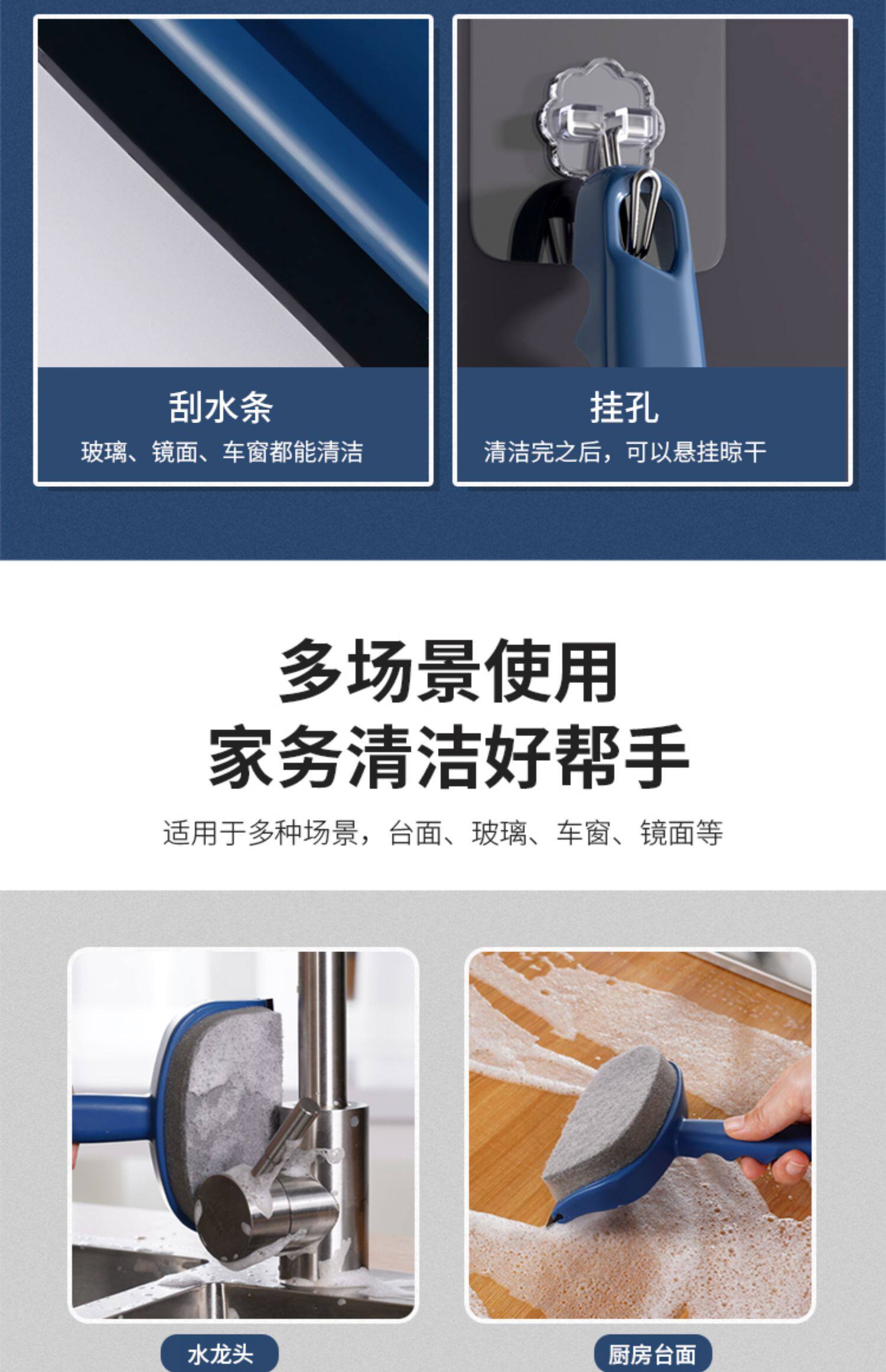 刮水条
玻璃、镜面、车窗都能清洁

挂孔
清洁完之后，可以悬挂晾干

多场景使用
家务清洁好帮手

适用于多种场景，台面、玻璃、车窗、镜面等

水龙头

厨房台面