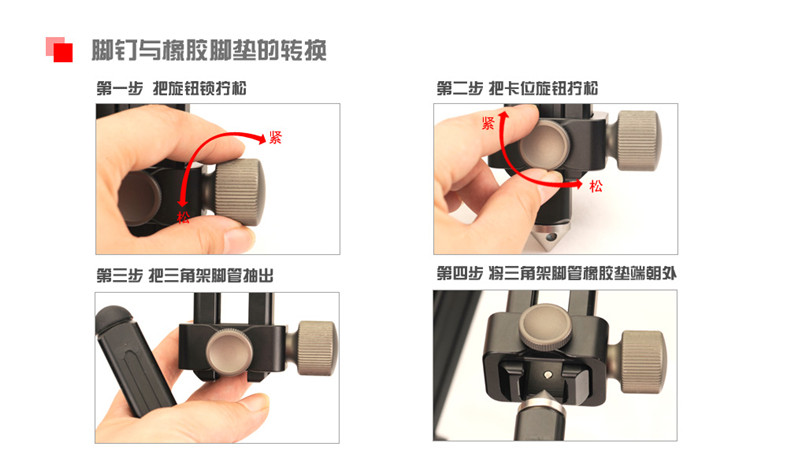 脚钉与橡胶脚垫的转换

第一步 把旋钮锁拧松

紧

松

第二步 把卡位旋钮拧松

紧

松

第三步 把三角架脚管抽出

第四步 将三角架脚管橡胶垫端朝外